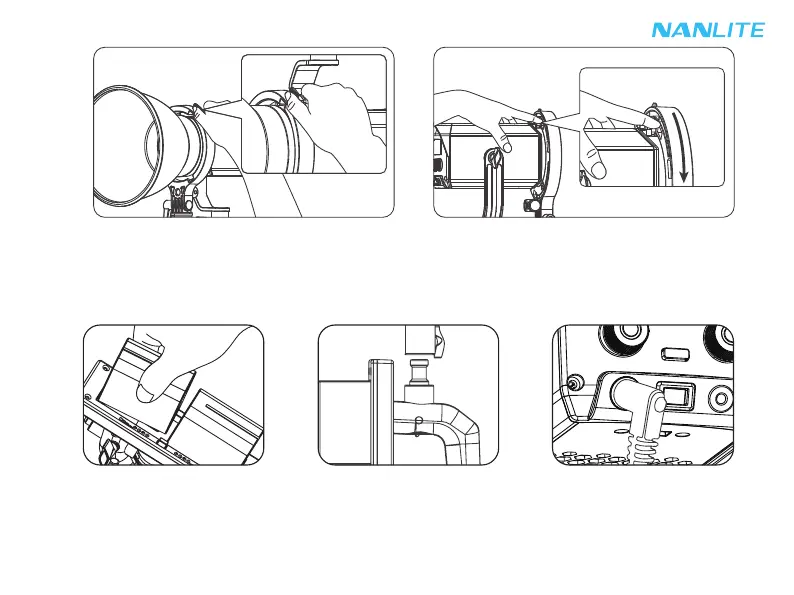 NANLITE