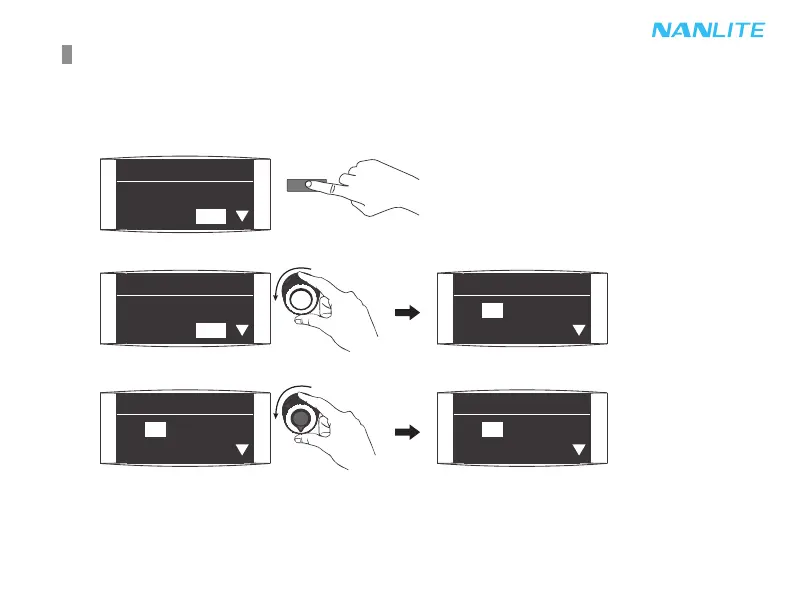 NANLITE