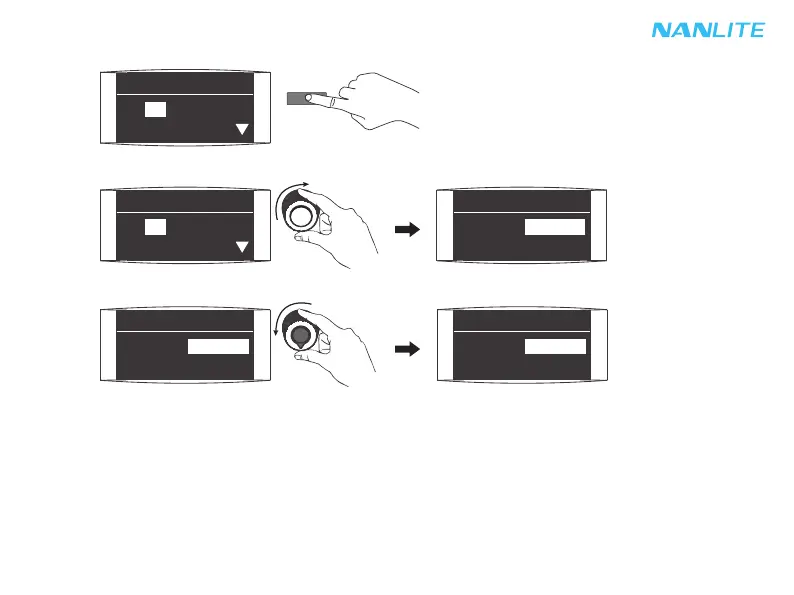 NANLITE