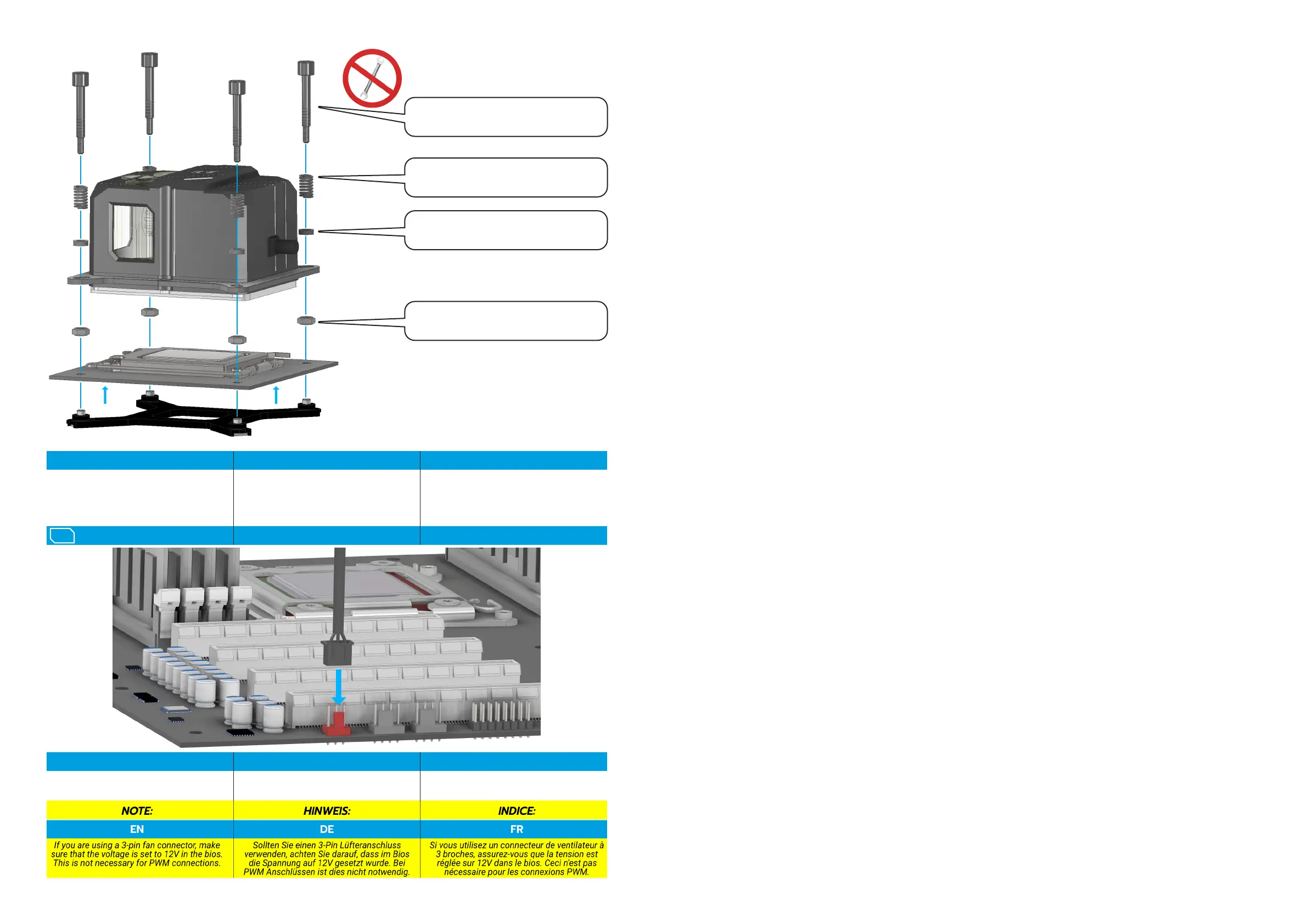 | NOTE: | HINWEIS: | INDICE: |
|---|---|---|
| EN | DE | FR |
| If you are using a 3-pin fan connector, make sure that the voltage is set to 12V in the bios. This is not necessary for PWM connections. | Sollten Sie einen 3-Pin Lüfteranschluss verwenden, achten Sie darauf, dass im Bios die Spannung auf 12V gesetzt wurde. Bei PWM Anschlüssen ist dies nicht notwendig. | Si vous utilisez un connecteur de ventilateur à 3 broches, assurez-vous que la tension est réglée sur 12V dans le bios. Ceci n'est pas nécessaire pour les connexions PWM. |