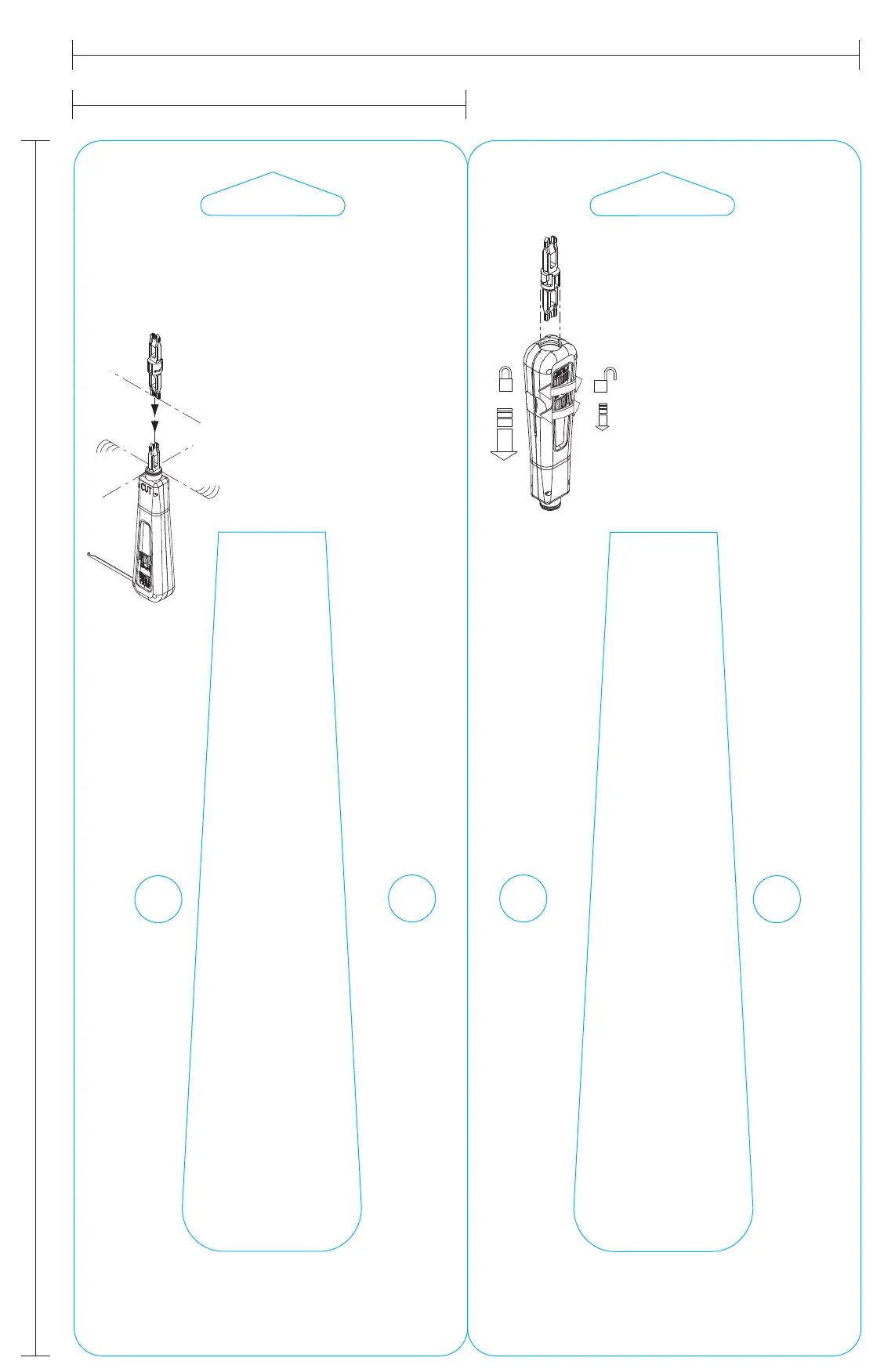 CUT