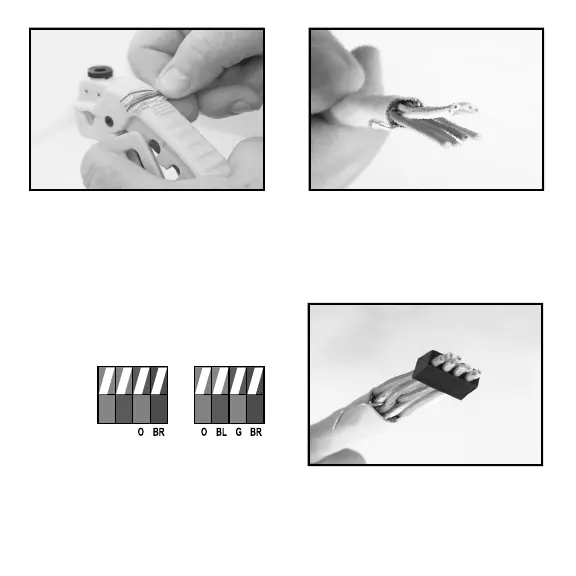 O BR

O BL G BR