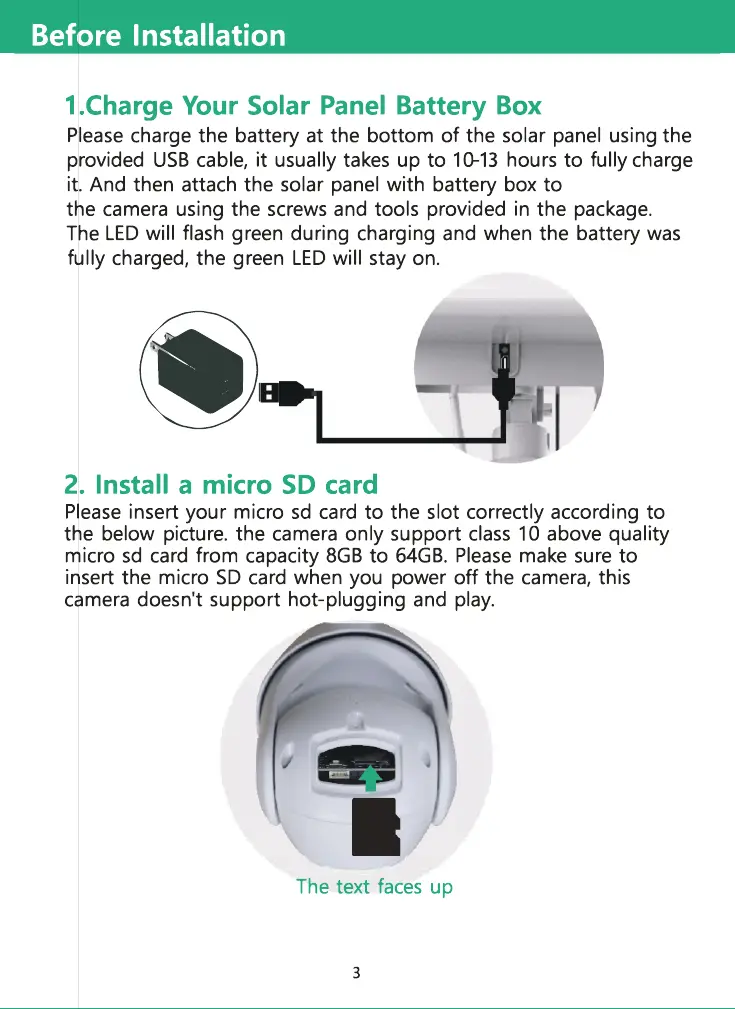 Before Installation

1.Charge Your Solar Panel Battery Box

Please charge the battery at the bottom of the solar panel using the provided USB cable, it usually takes up to 10-13 hours to fully charge it. And then attach the solar panel with battery box to the camera using the screws and tools provided in the package. The LED will flash green during charging and when the battery was fully charged, the green LED will stay on.

2. Install a micro SD card

Please insert your micro sd card to the slot correctly according to the below picture. the camera only support class 10 above quality micro sd card from capacity 8GB to 64GB. Please make sure to insert the micro SD card when you power off the camera, this camera doesn't support hot-plugging and play.

The text faces up

3