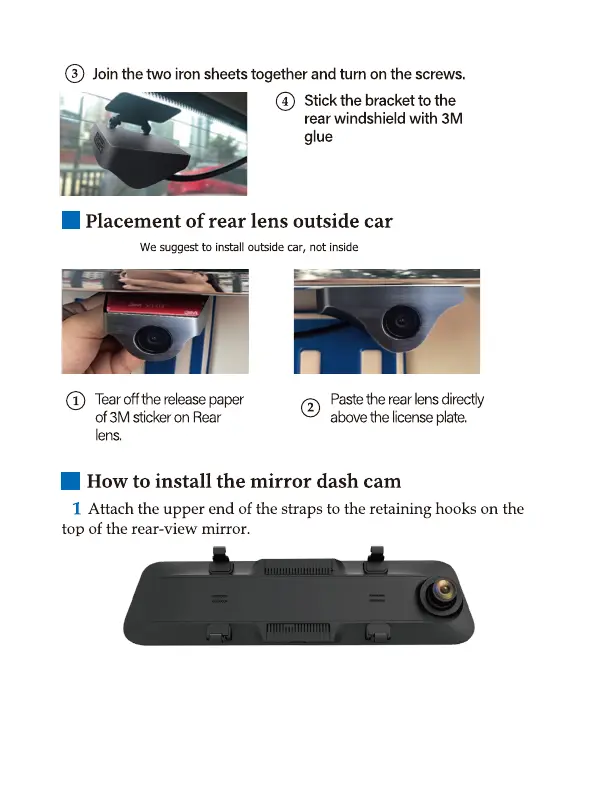 ③ Join the two iron sheets together and turn on the screws.

④ Stick the bracket to the rear windshield with 3M glue

Placement of rear lens outside car

We suggest to install outside car, not inside

① Tear off the release paper of 3M sticker on Rear lens.

② Paste the rear lens directly above the license plate.

How to install the mirror dash cam

1 Attach the upper end of the straps to the retaining hooks on the top of the rear-view mirror.