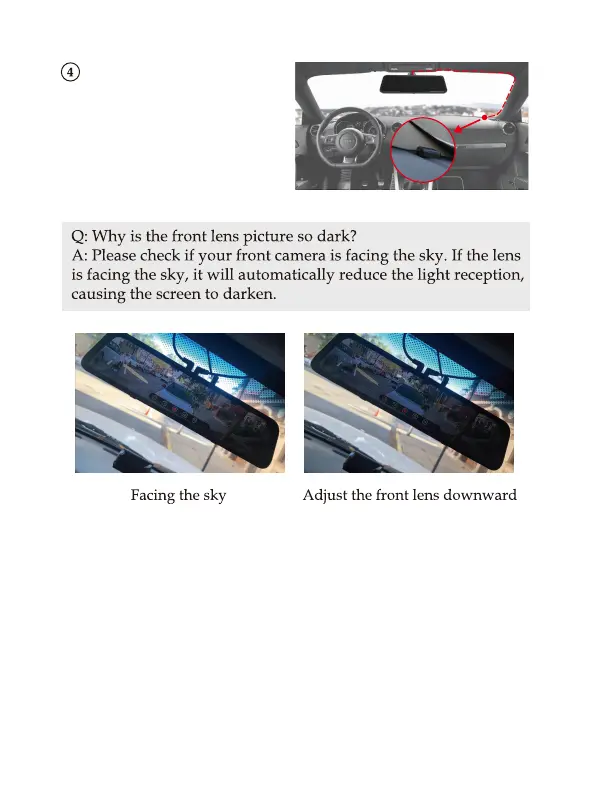 ④

Q: Why is the front lens picture so dark?
A: Please check if your front camera is facing the sky. If the lens is facing the sky, it will automatically reduce the light reception, causing the screen to darken.

Facing the sky

Adjust the front lens downward