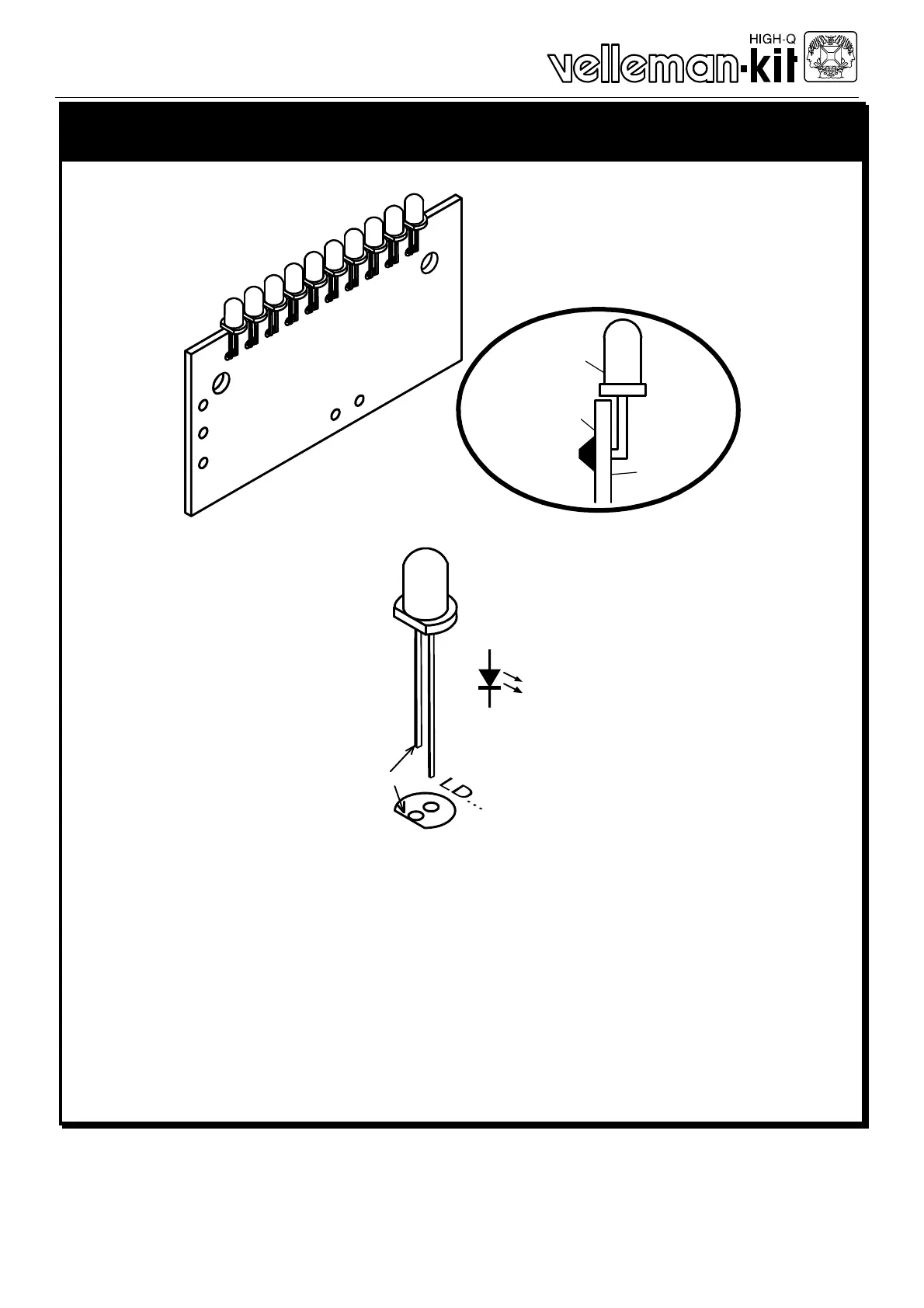 HIGH-Q
velleman-kit

LD...