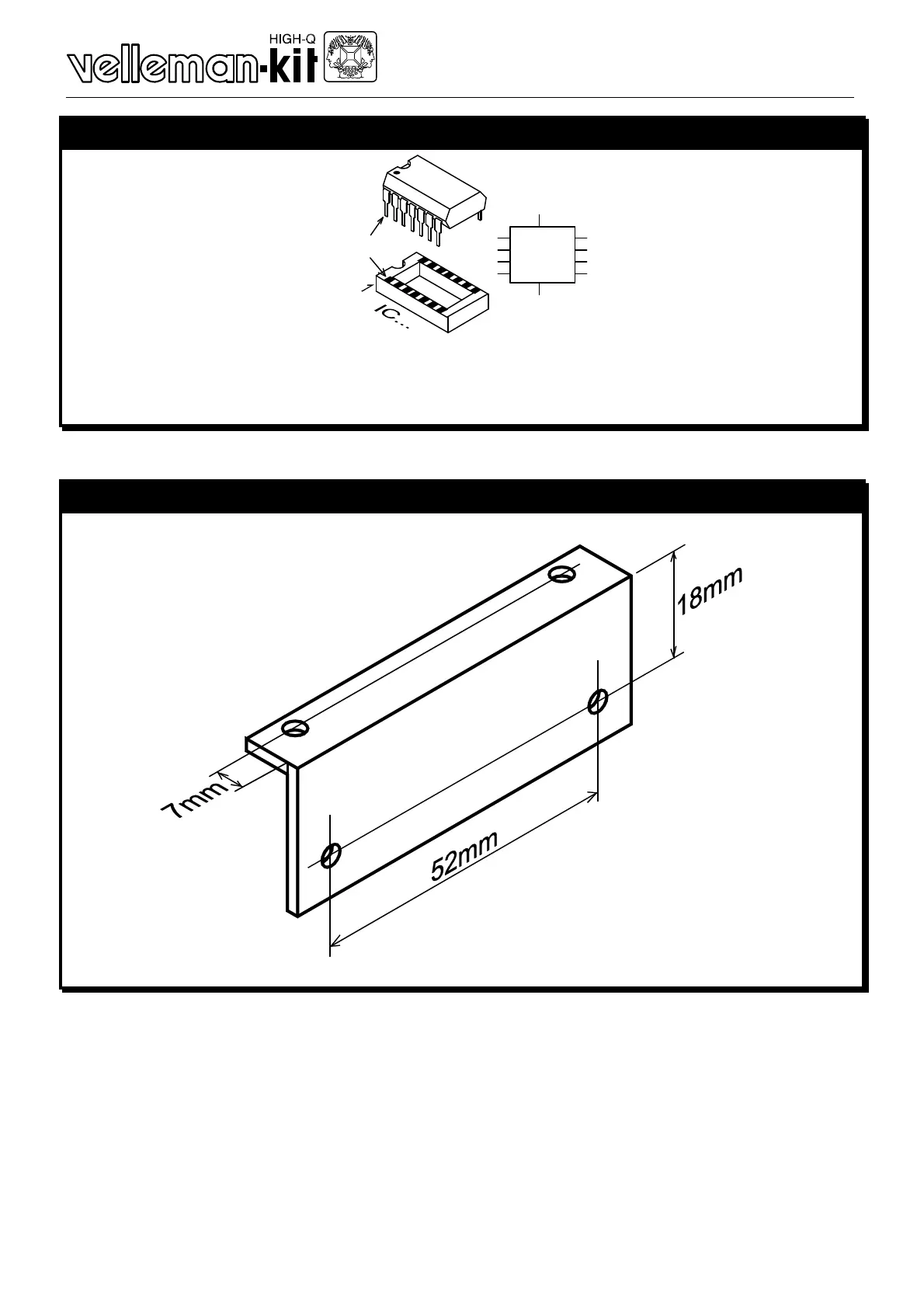 HIGH-Q
velleman-kit

1
IC...

18mm

7mm

52mm