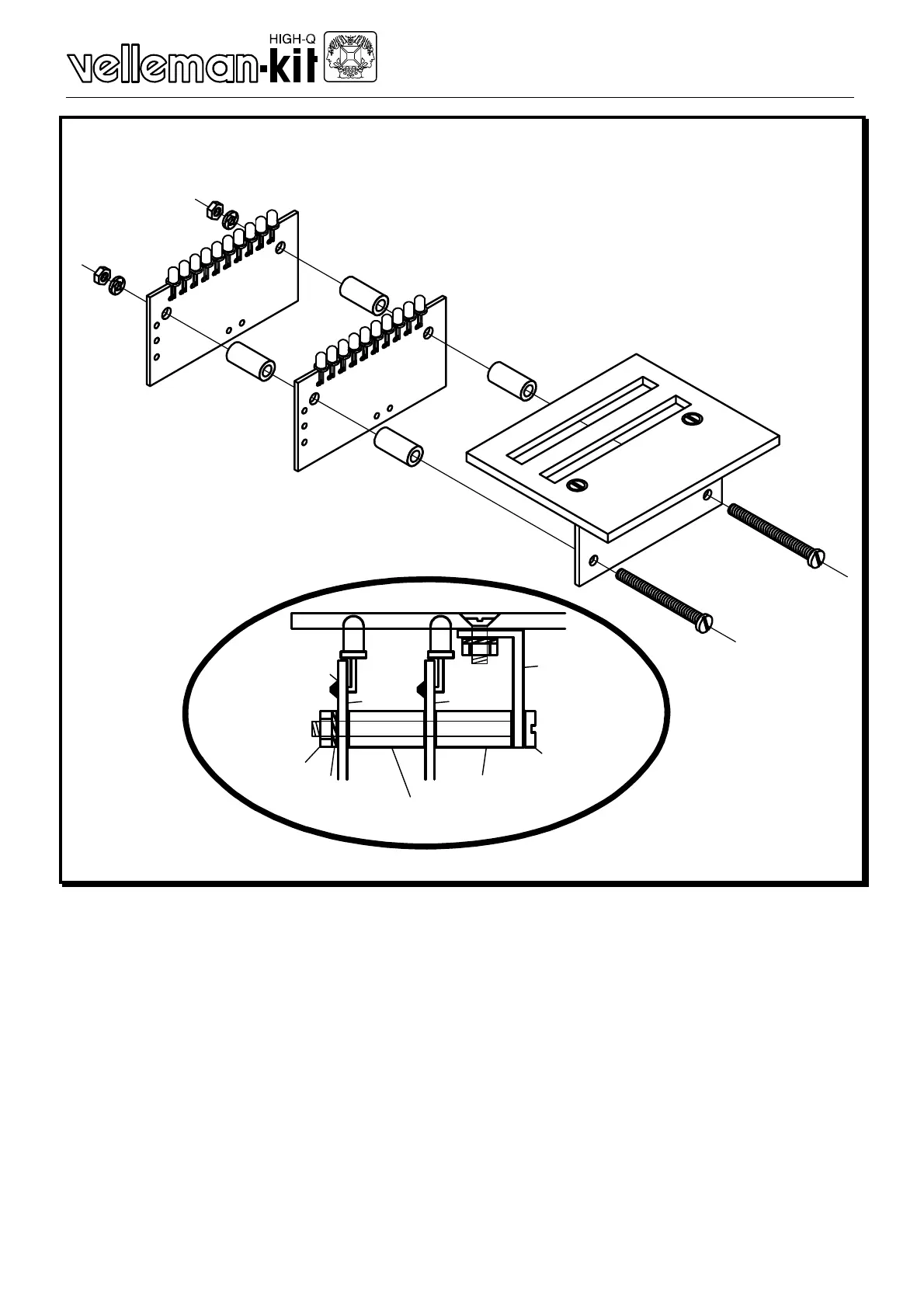 HIGH-Q
velleman-kit