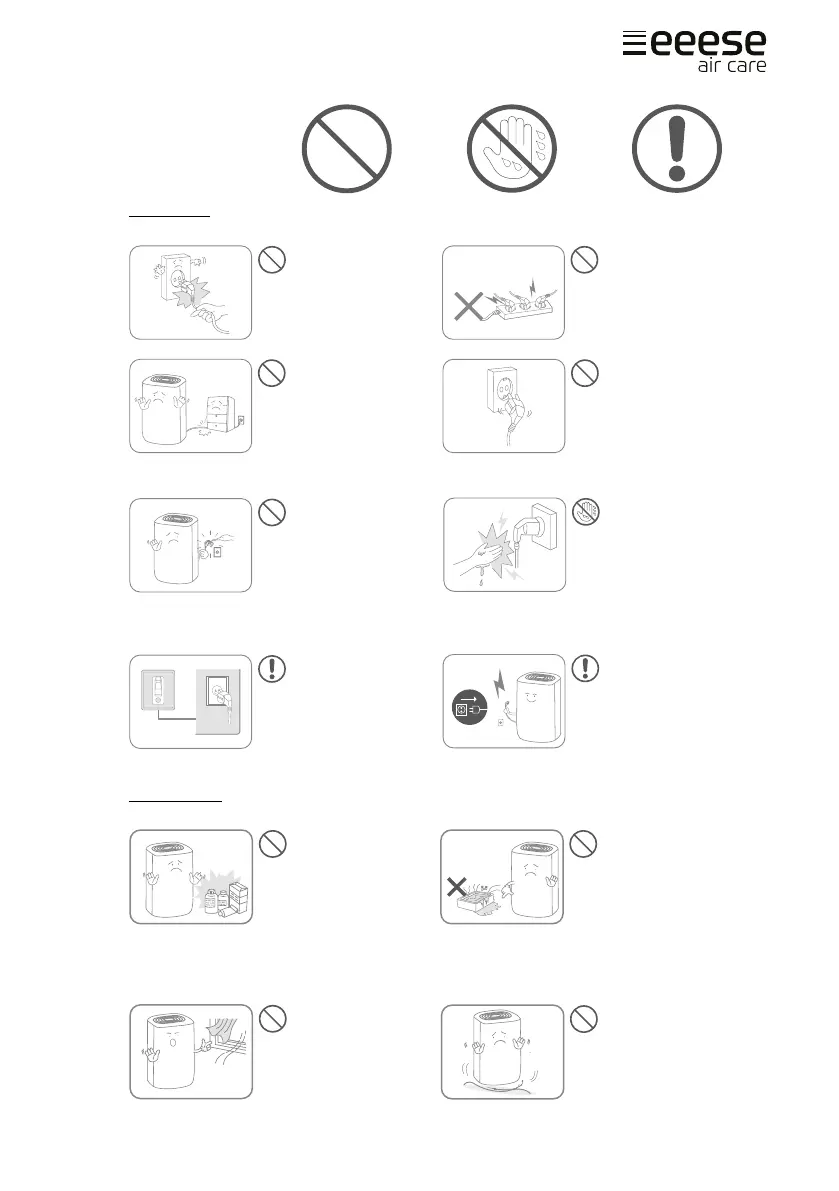 eeese
air care