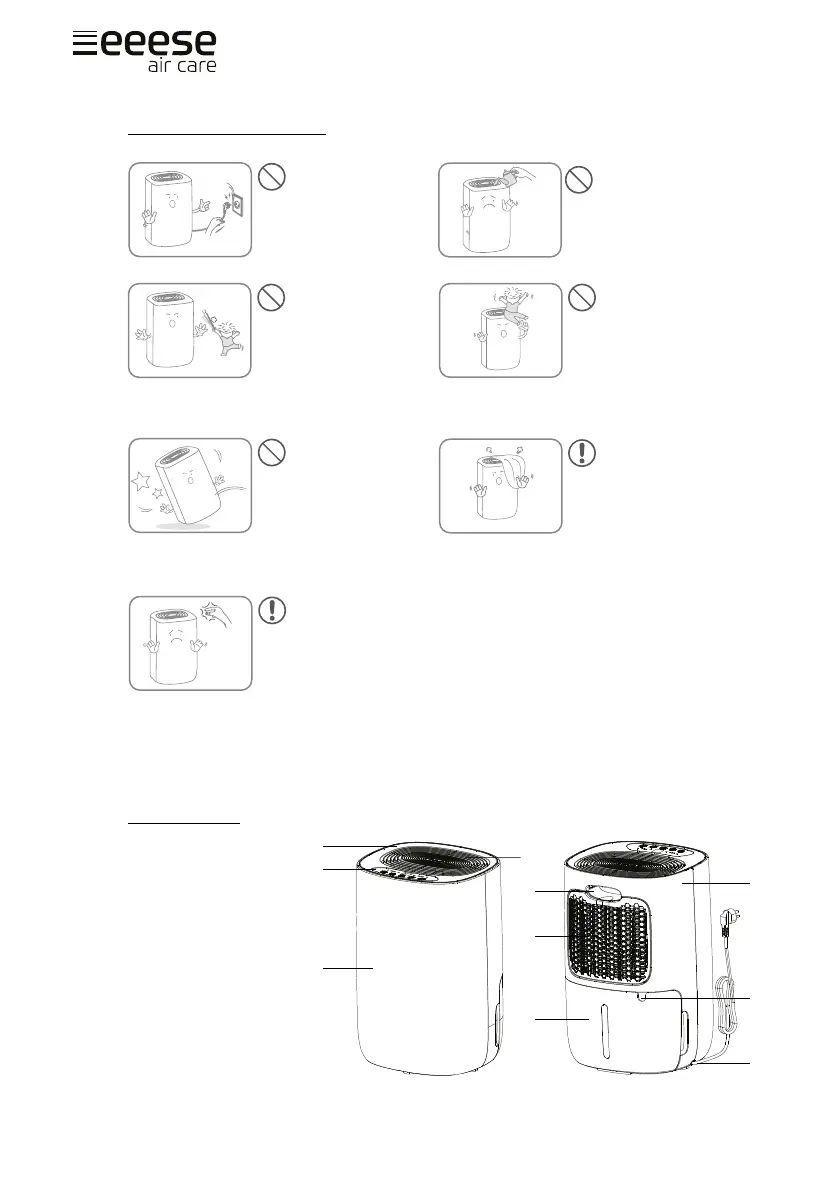 eeese
air care