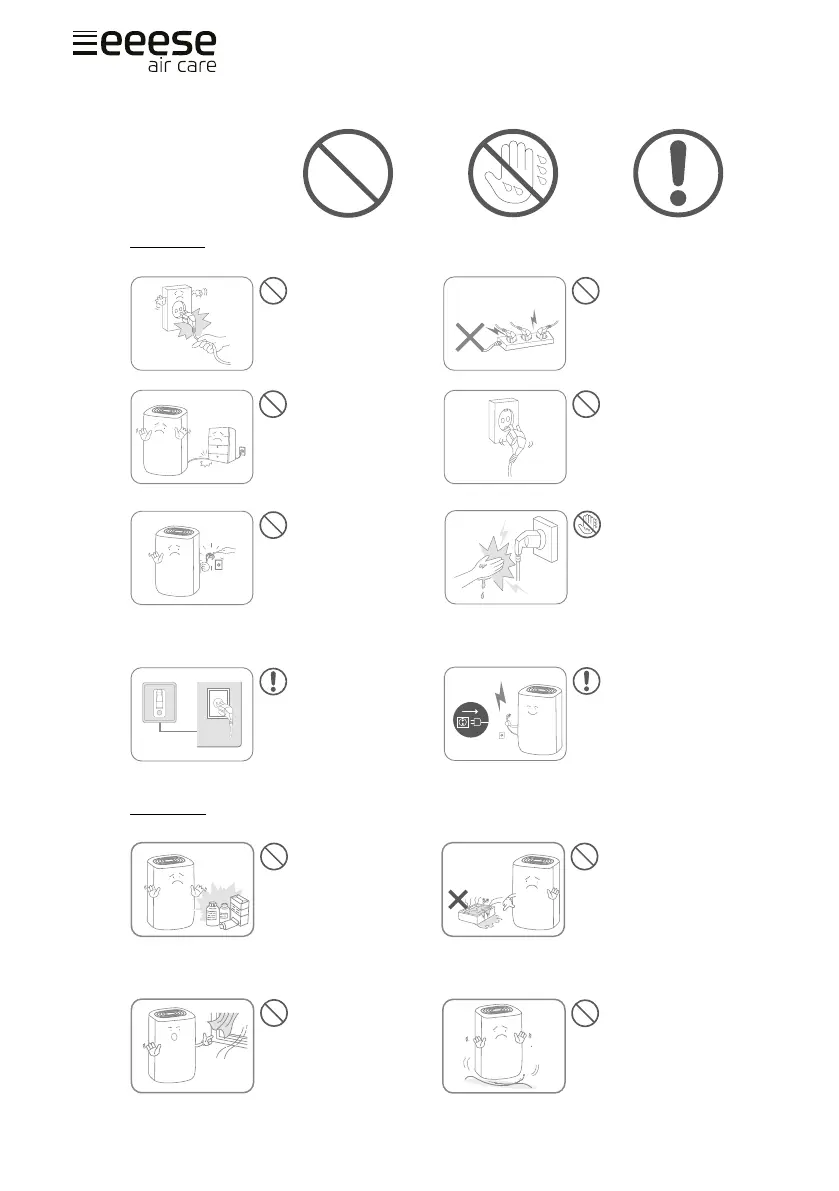 eeese
air care