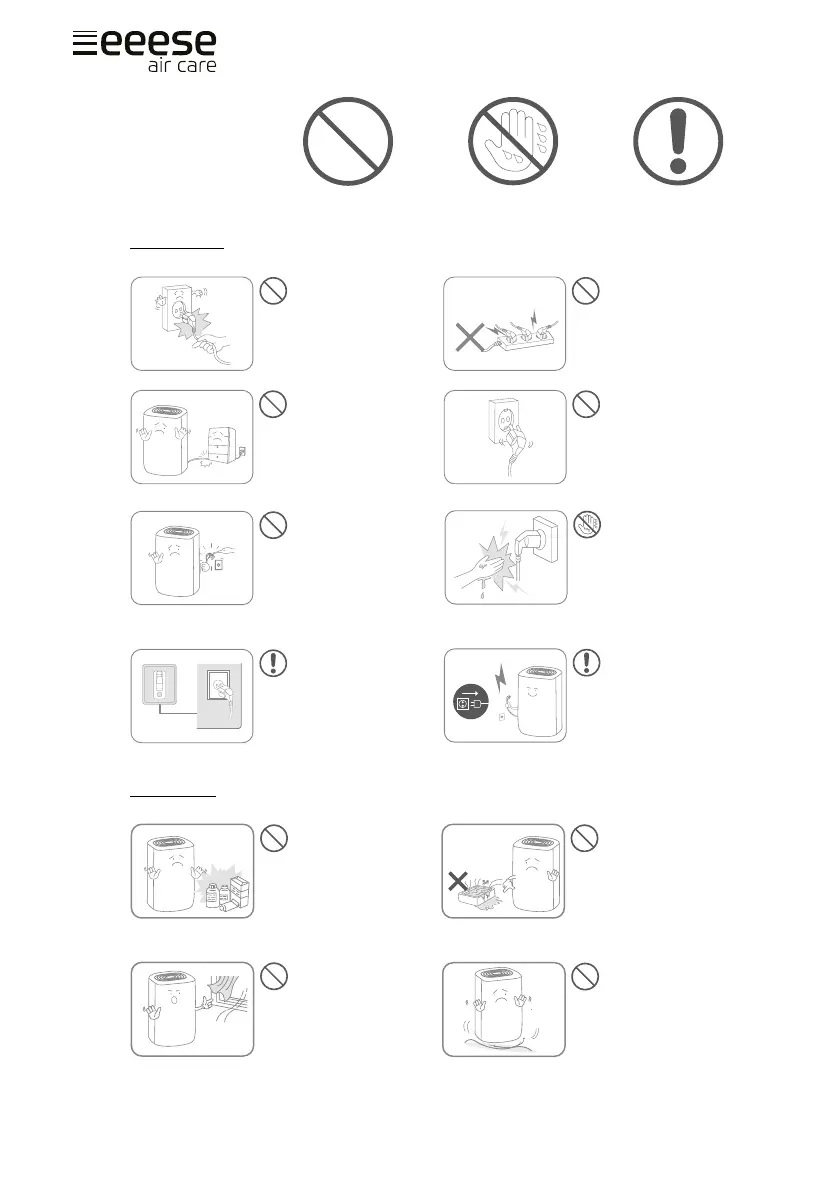 eeese
air care