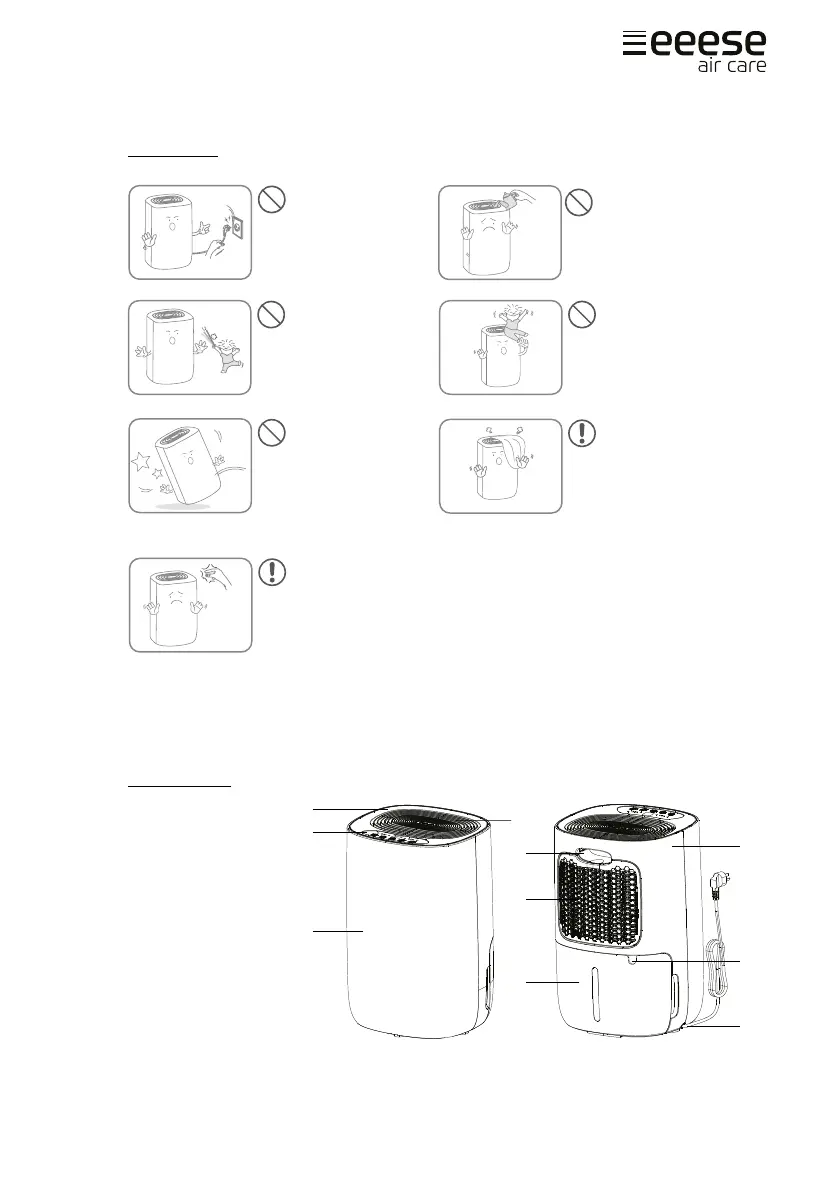 eeese
air care