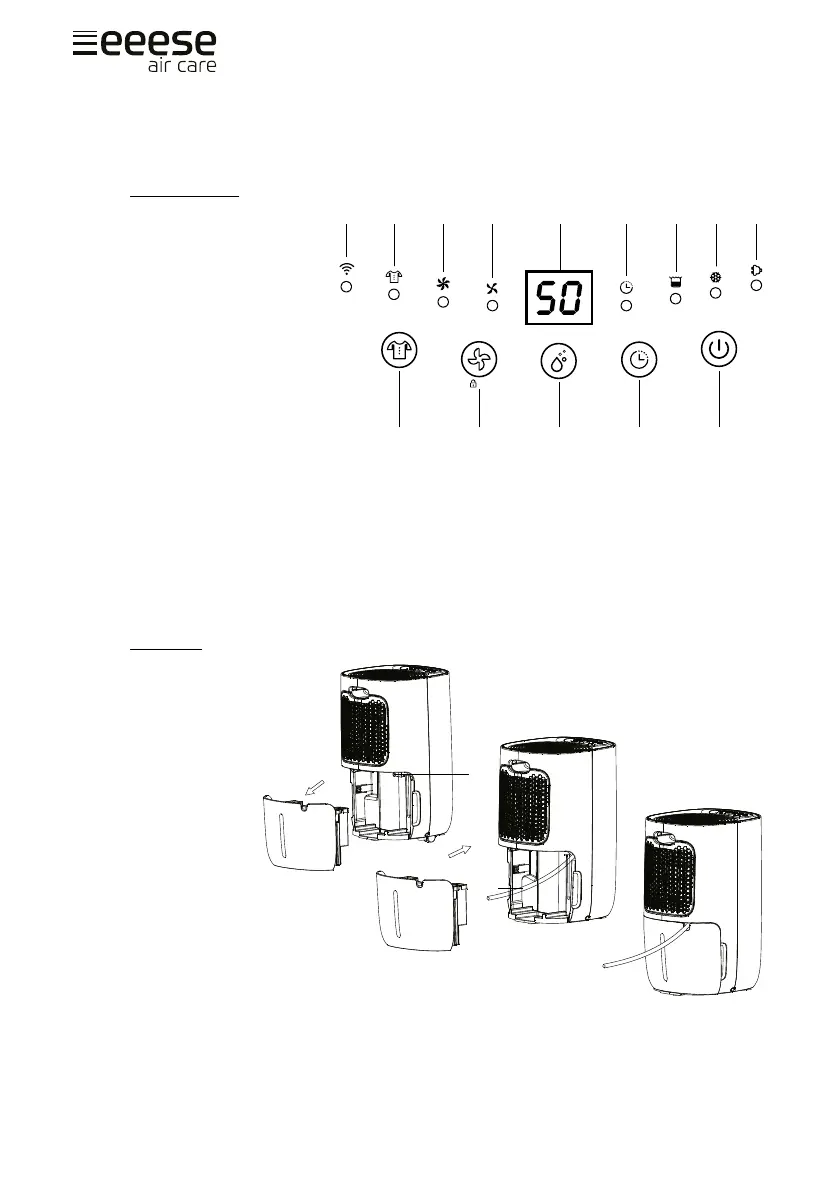 eeese
air care

50