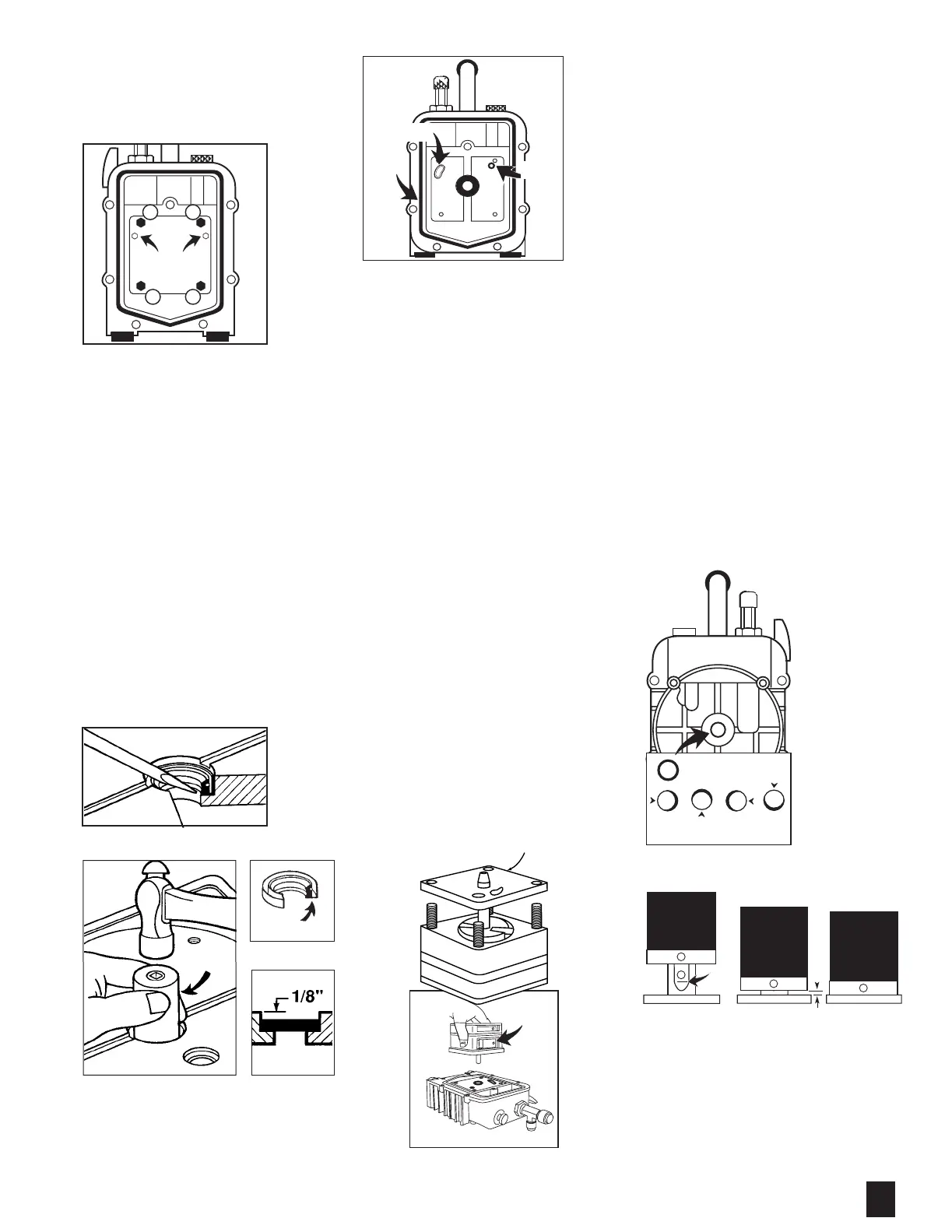 1/8"