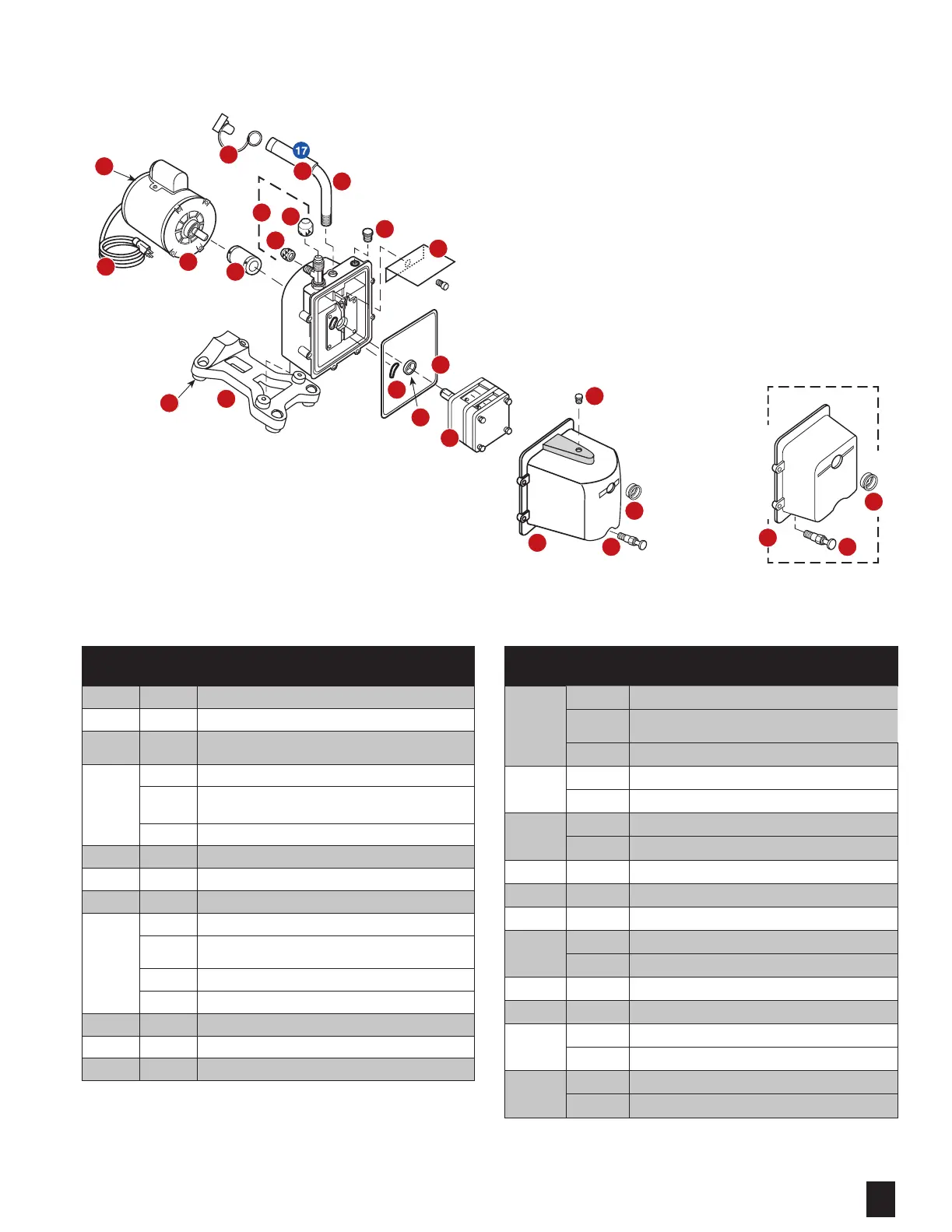 17