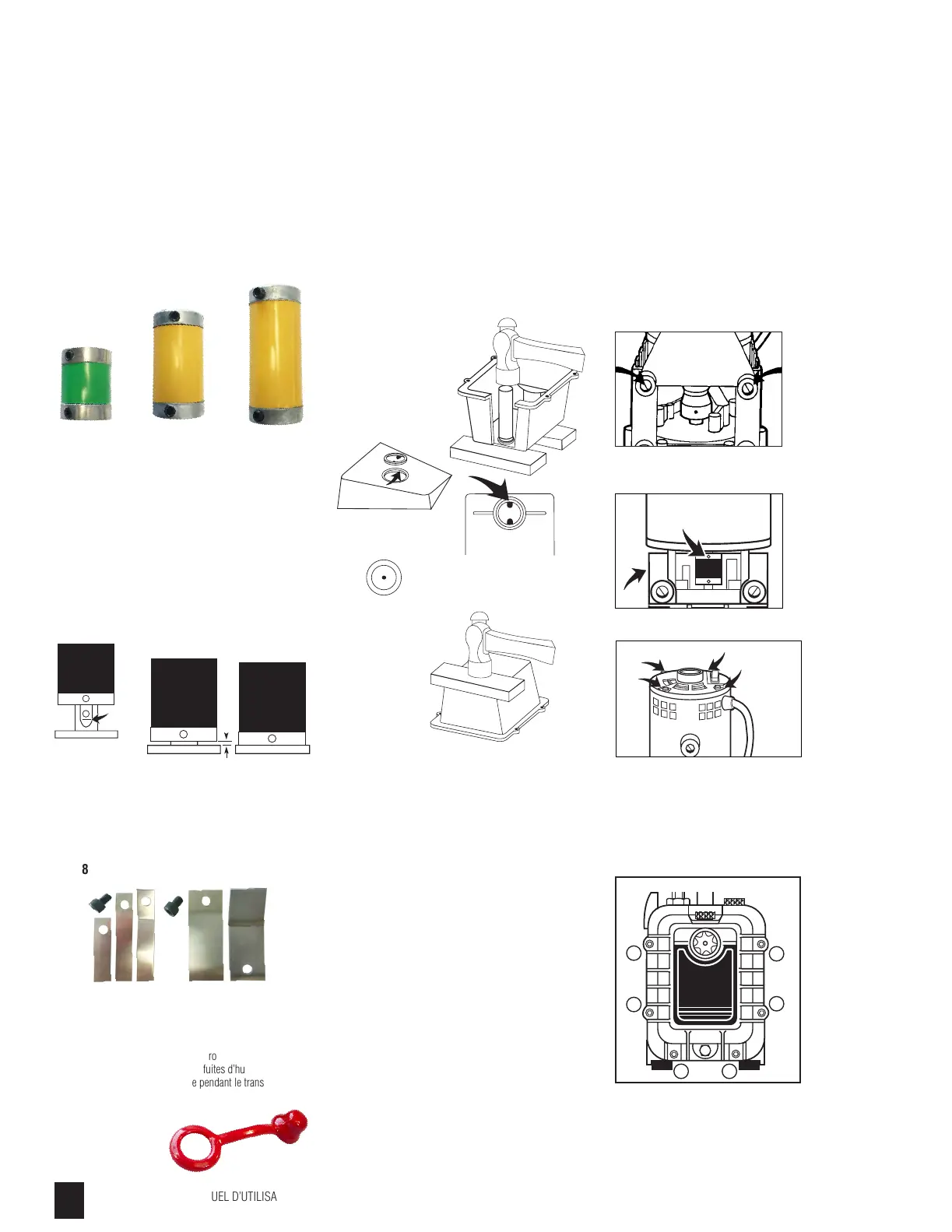 8

ro
fuites d'hu
e pendant le trans

UEL D'UTILISA