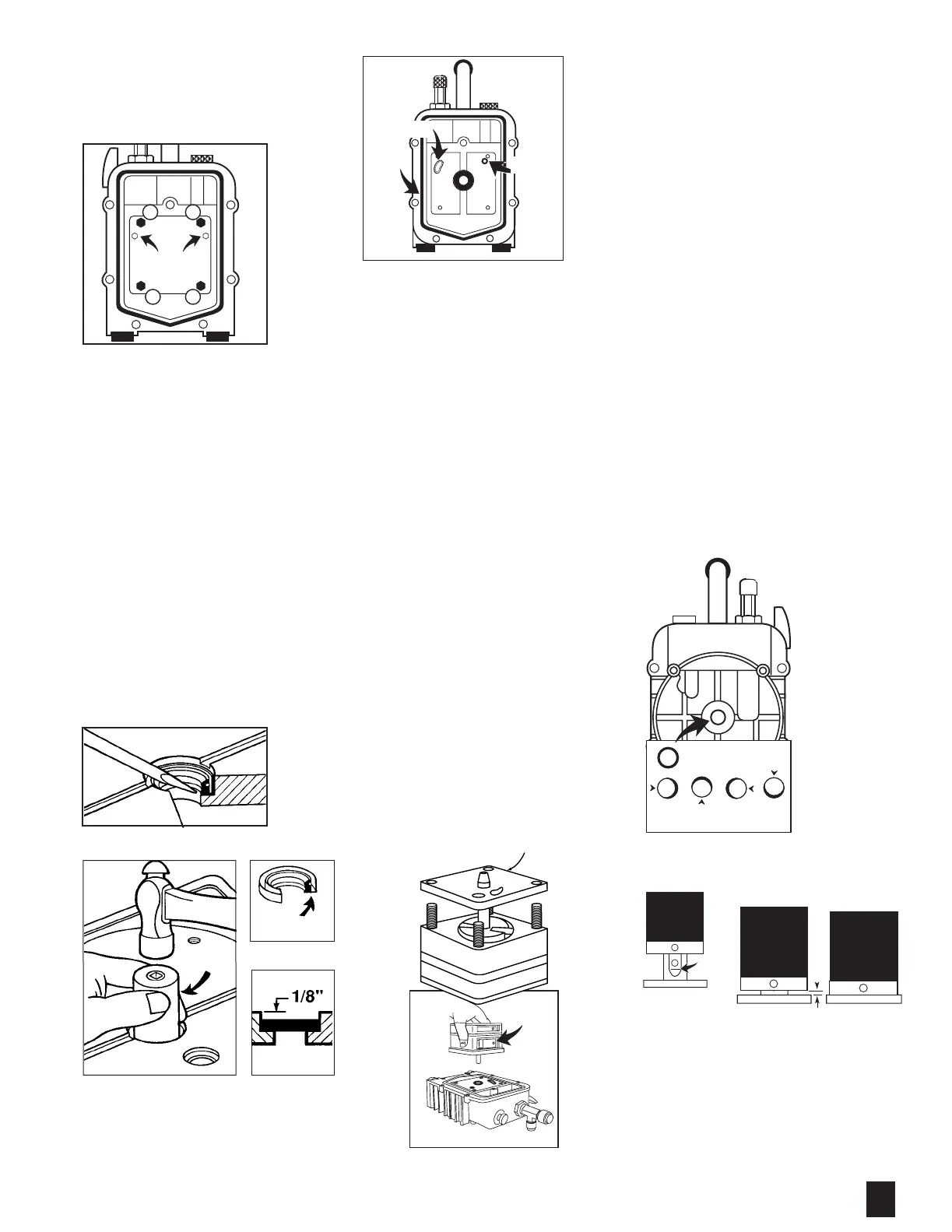 1/8"