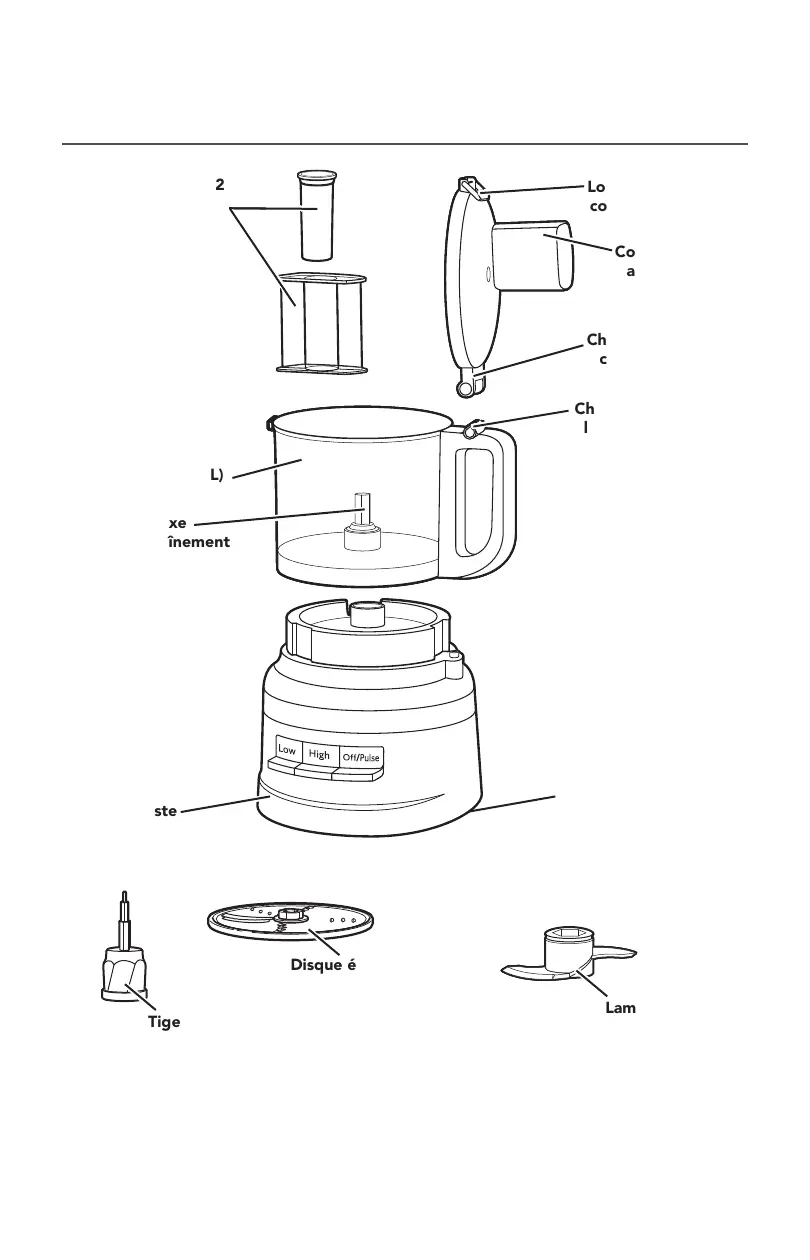 2

Lo
co

Co
a

Ch
c

Ch
l

L)

xe
înement

Low

High

Off/Pulse

ste

Disque é

Tige

Lam