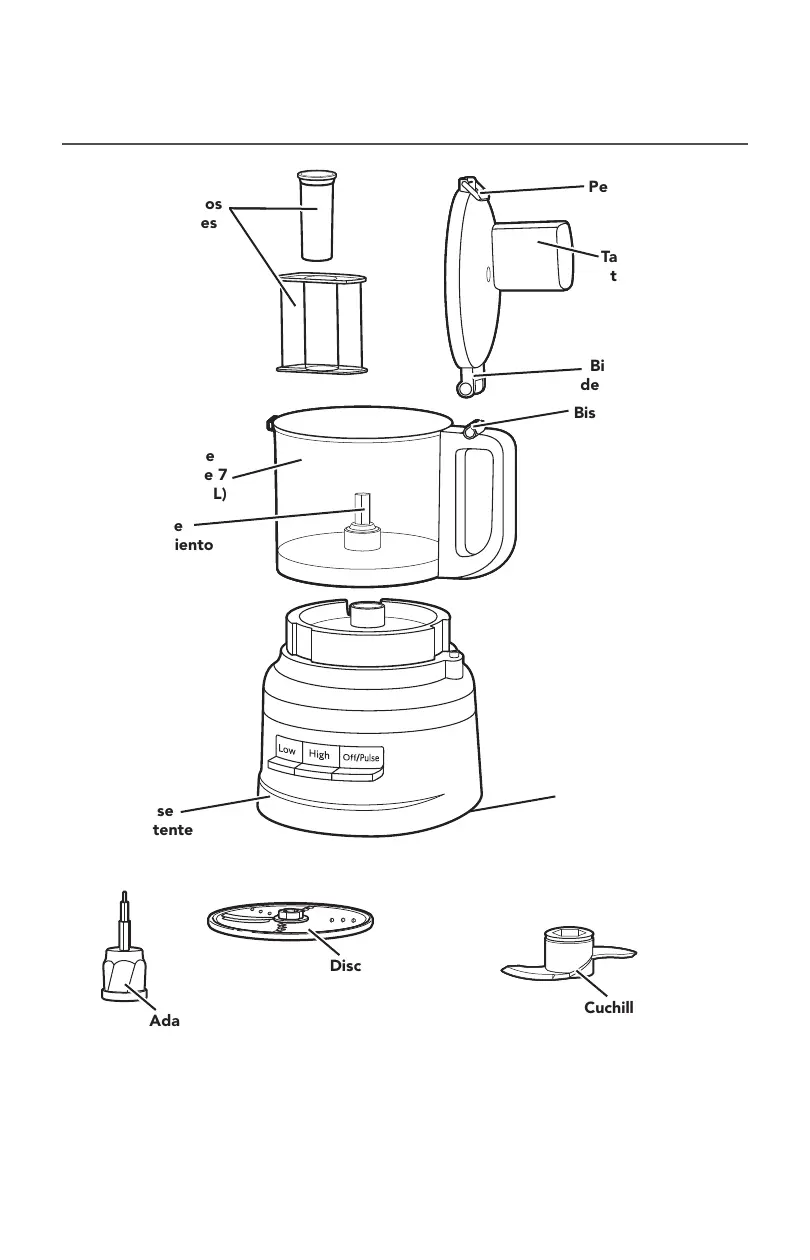 os
es

Pe

Ta
t

Bi
de

Bis

e
e 7
L)

e
iento

Low
High
Off/Pulse

se
tente

Disc

Ada

Cuchill