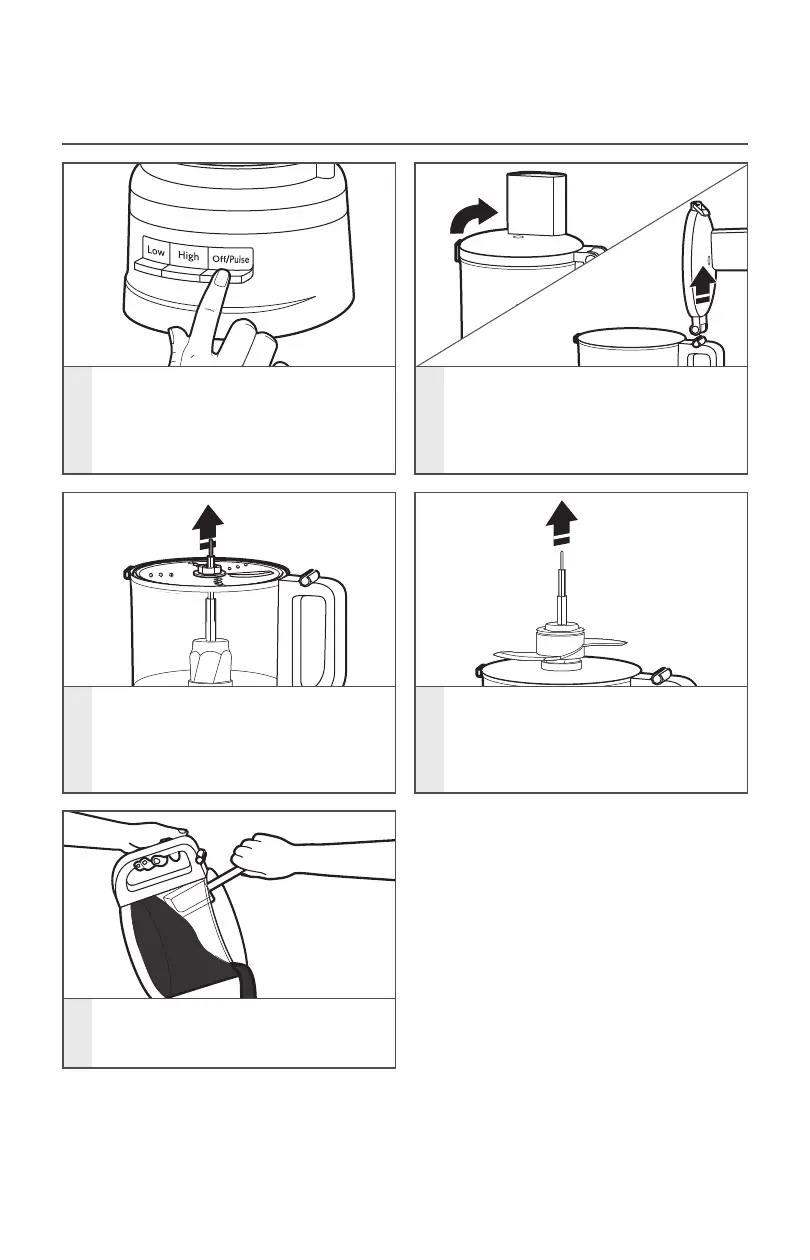 Low
High
Off/Pulse