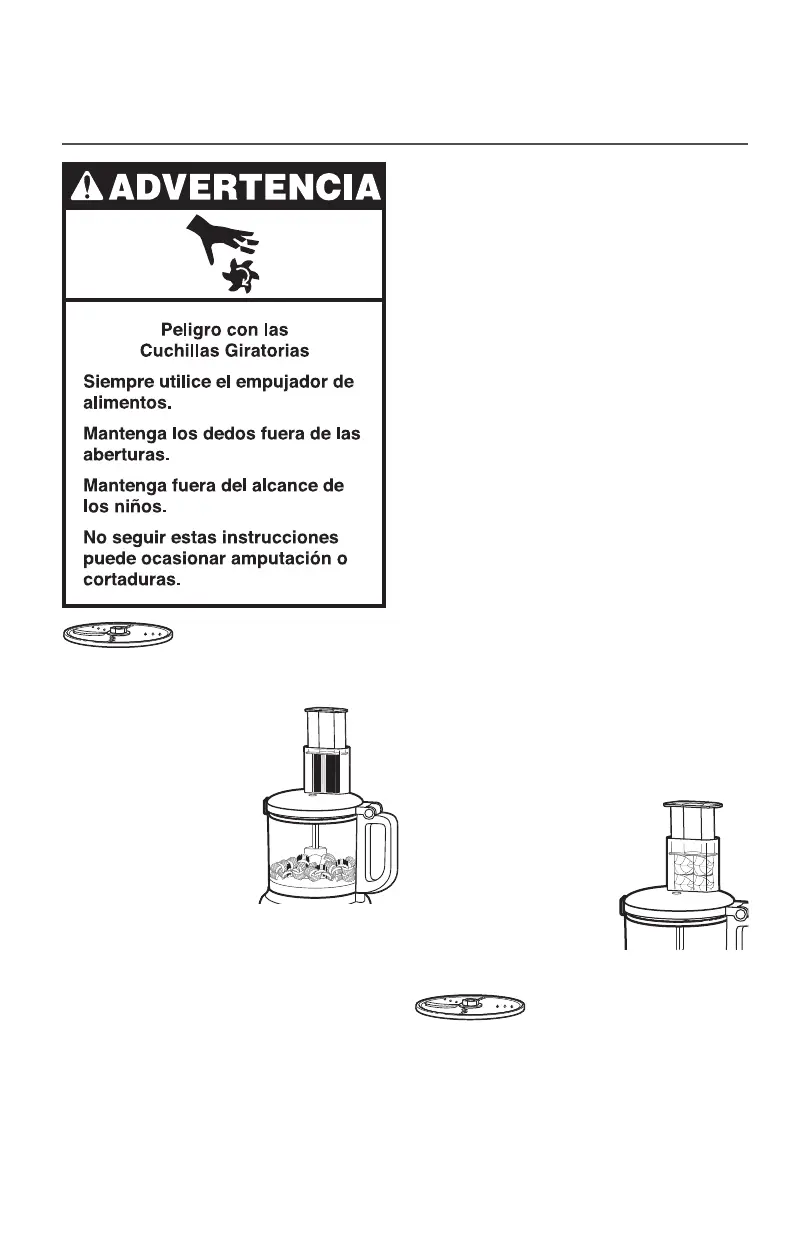 ADVERTENCIA

Peligro con las Cuchillas Giratorias

Siempre utilice el empujador de alimentos.

Mantenga los dedos fuera de las aberturas.

Mantenga fuera del alcance de los niños.

No seguir estas instrucciones puede ocasionar amputación o cortaduras.