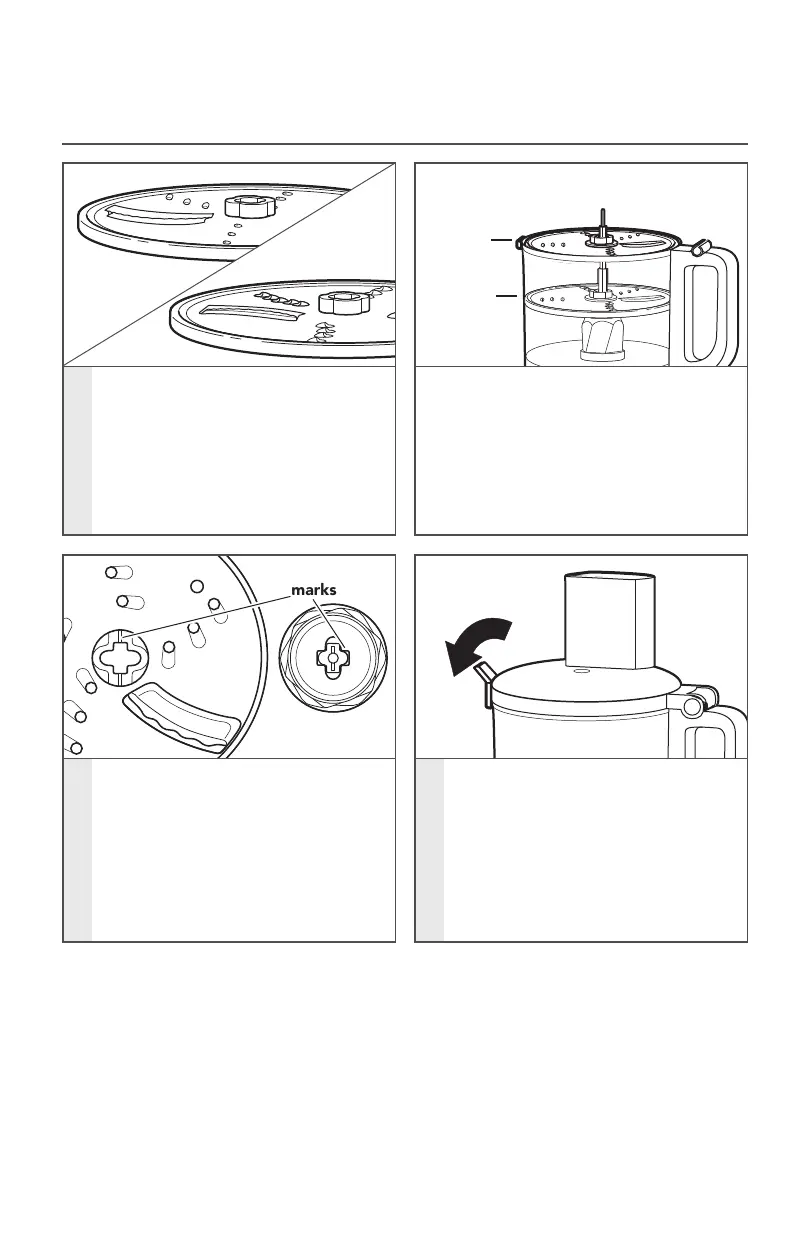 marks