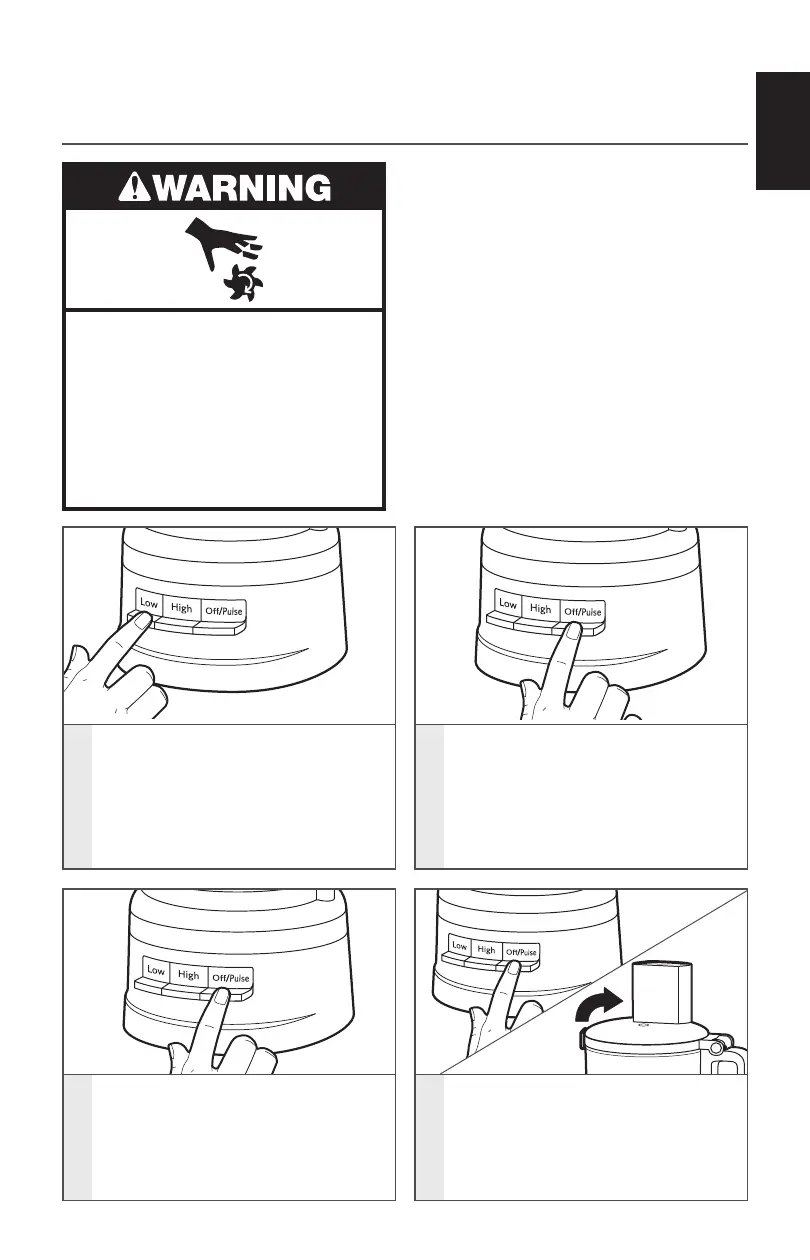 WARNING

Low High Off/Pulse

Low High Off/Pulse

Low High Off/Pulse

Low High Off/Pulse