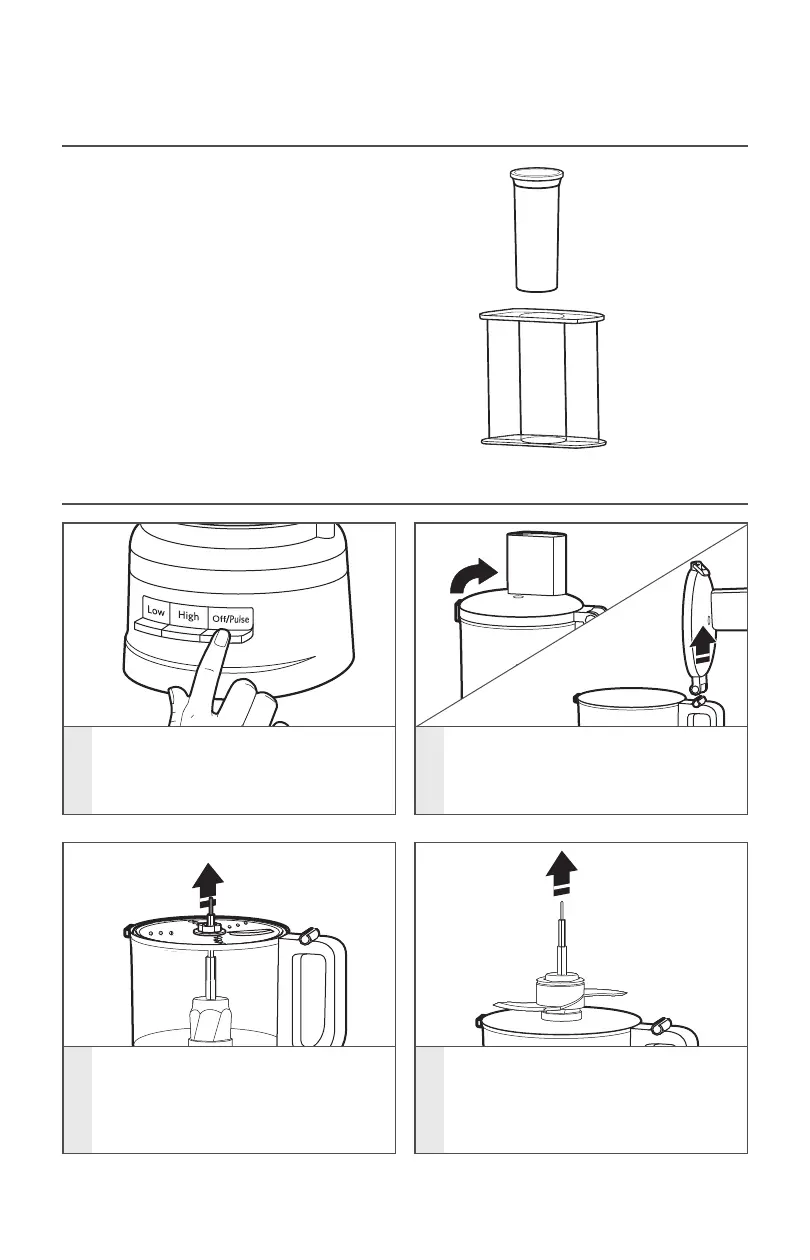 Low
High
Off/Pulse