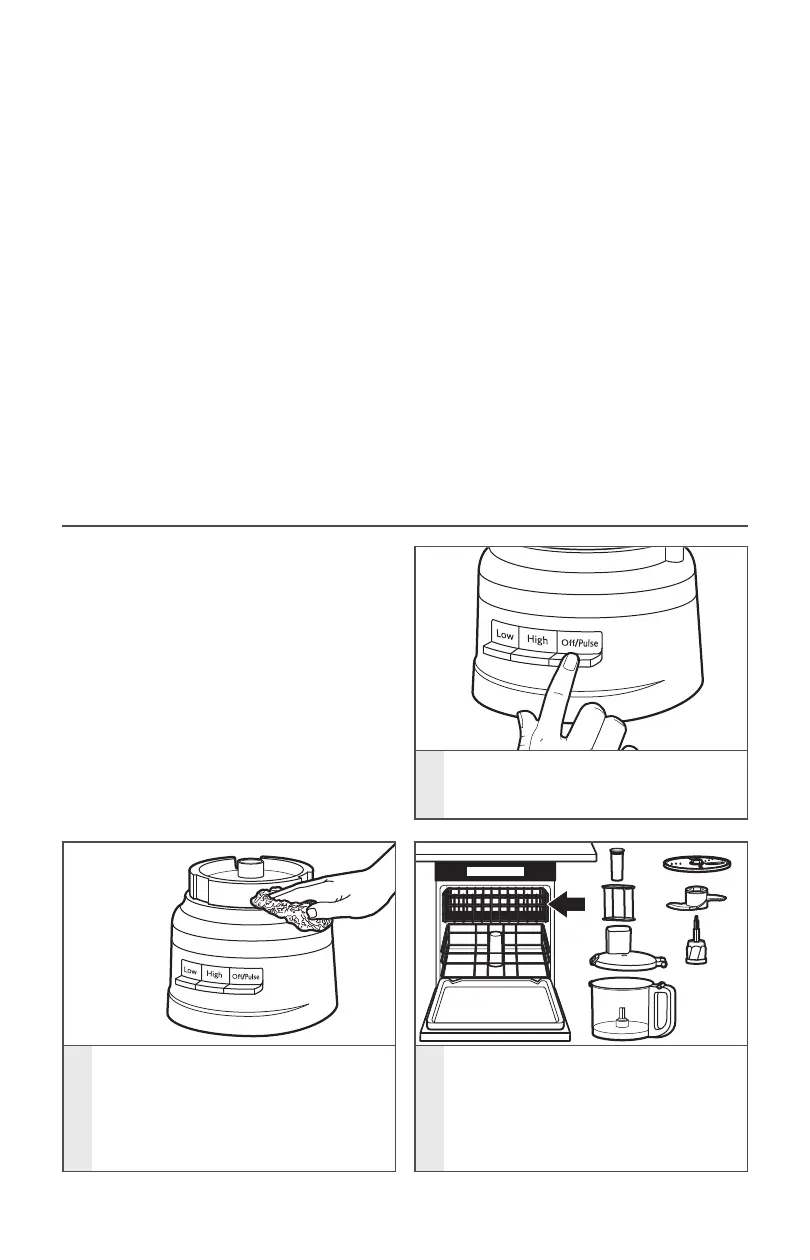 Low High Off/Pulse

Low High Off/Pulse