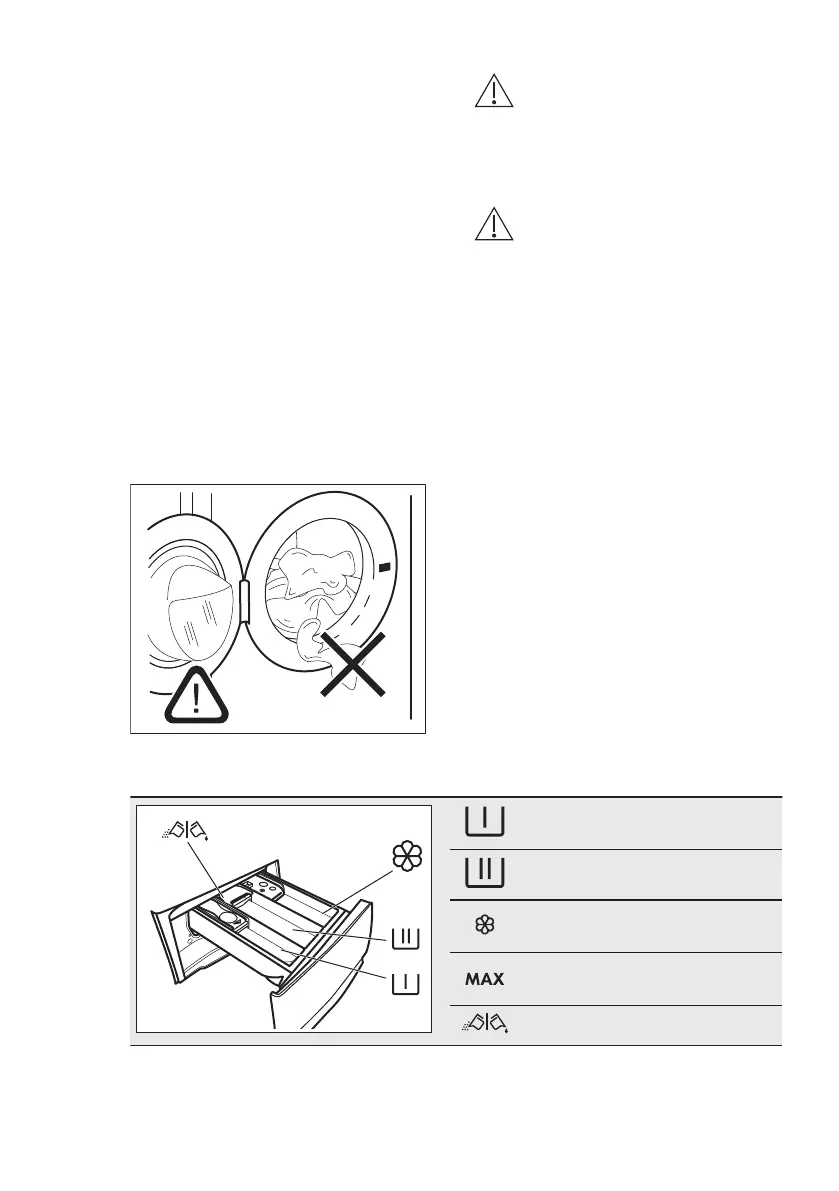 MAX