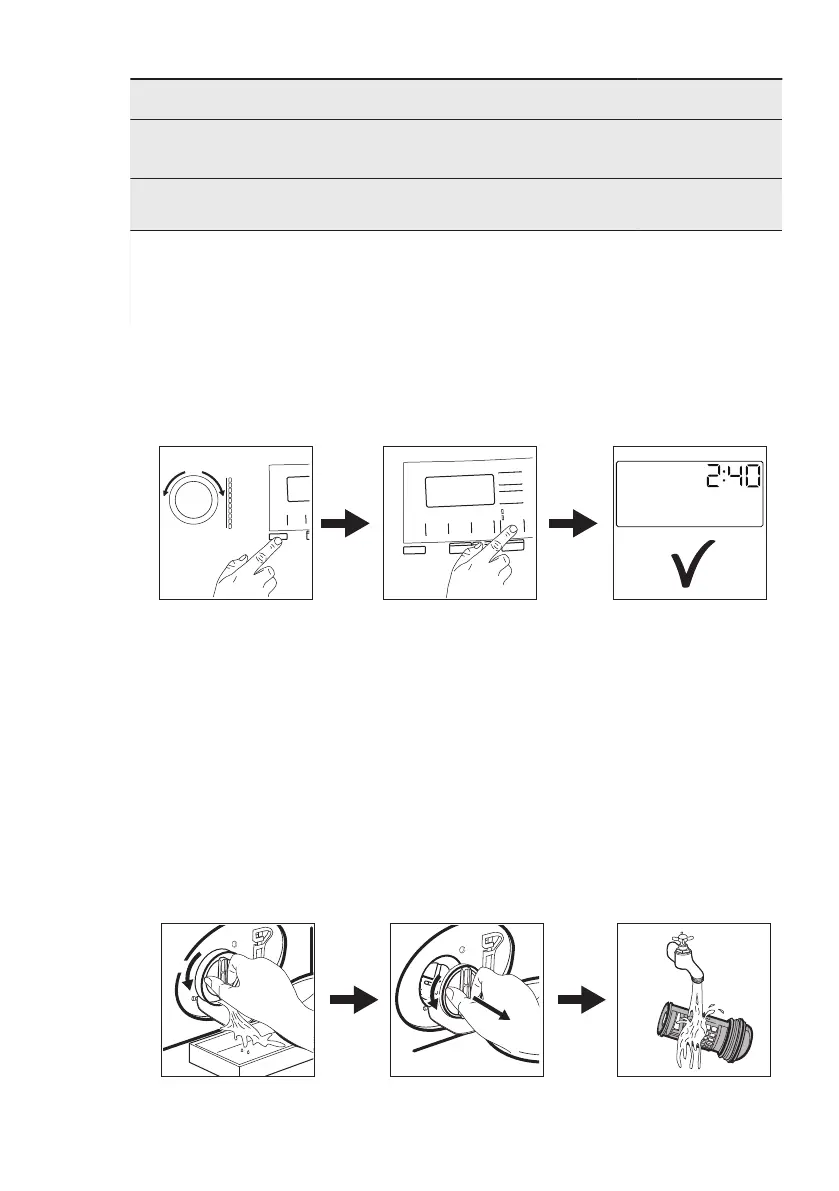 2:40