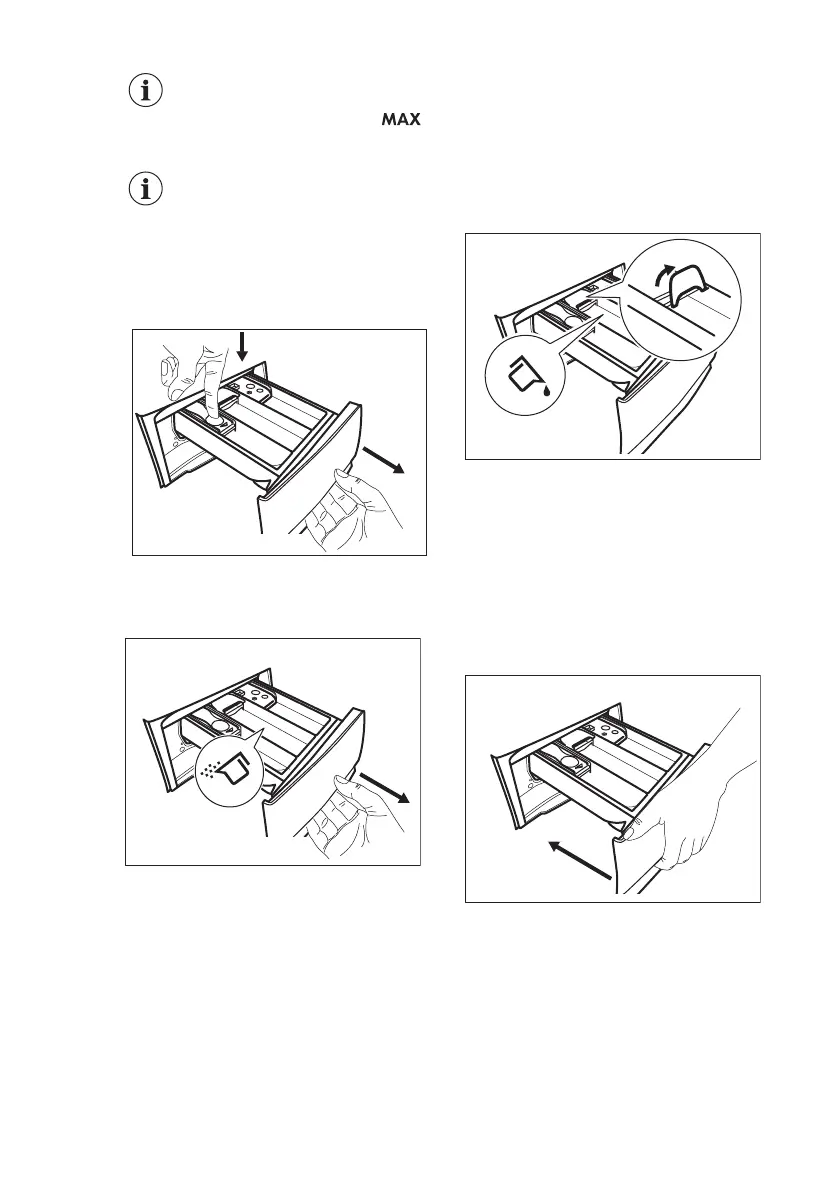 MAX