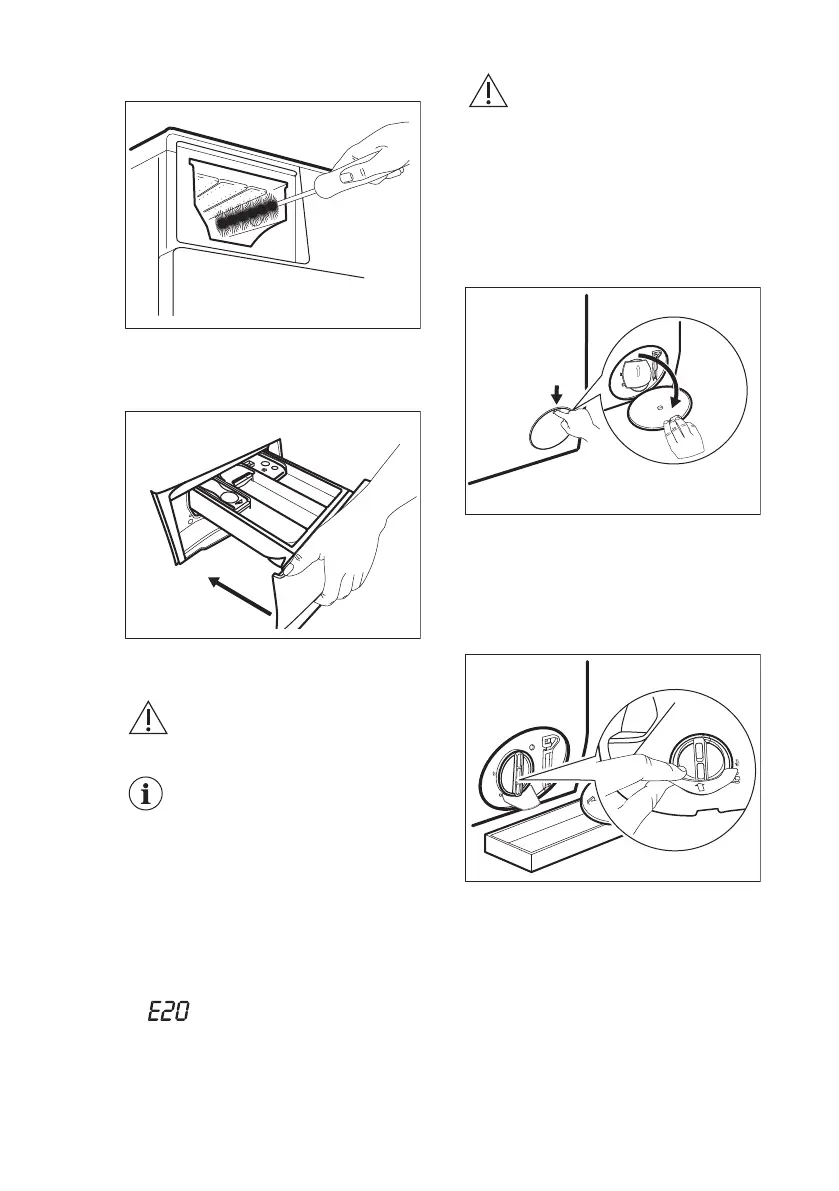 E20