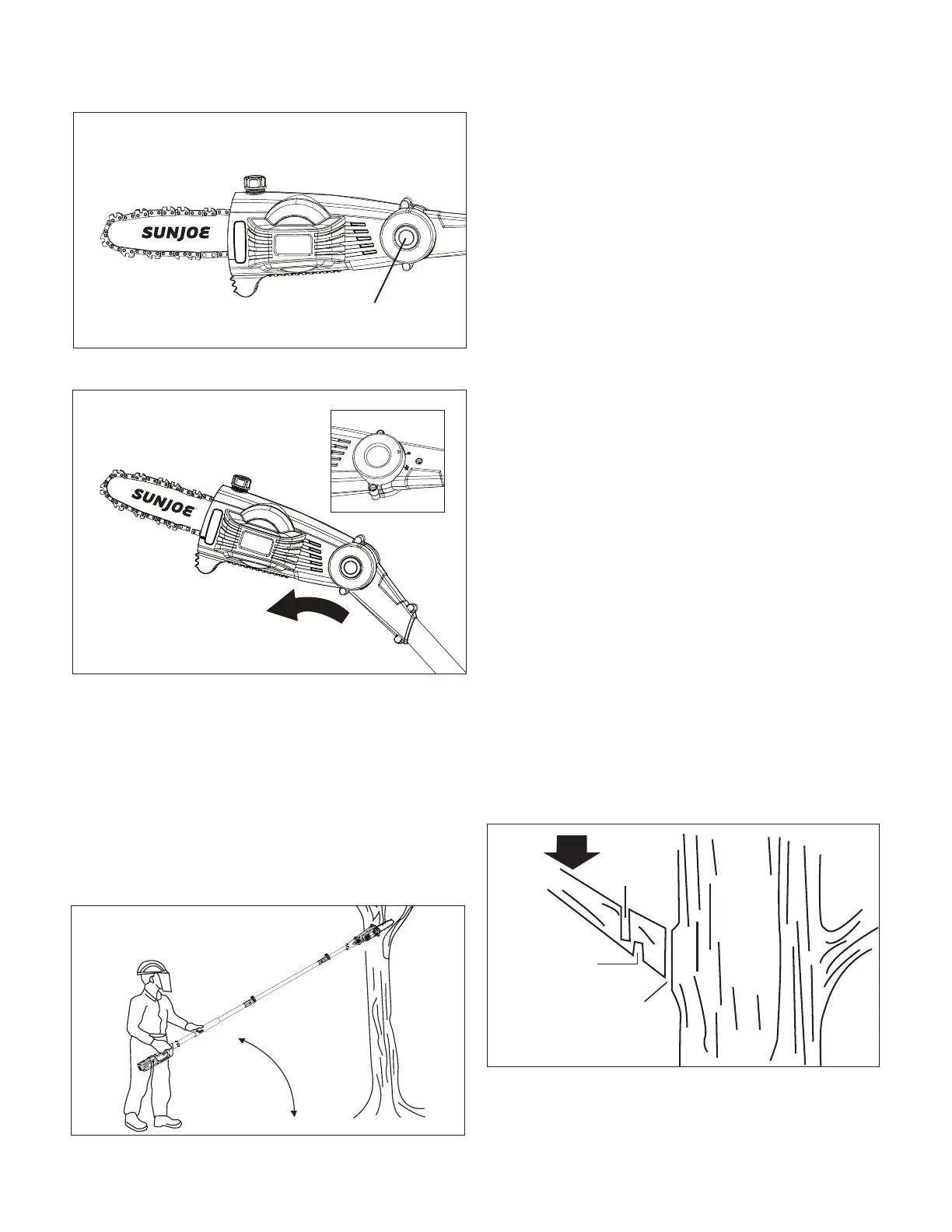 SUNJOE

SUNJOE