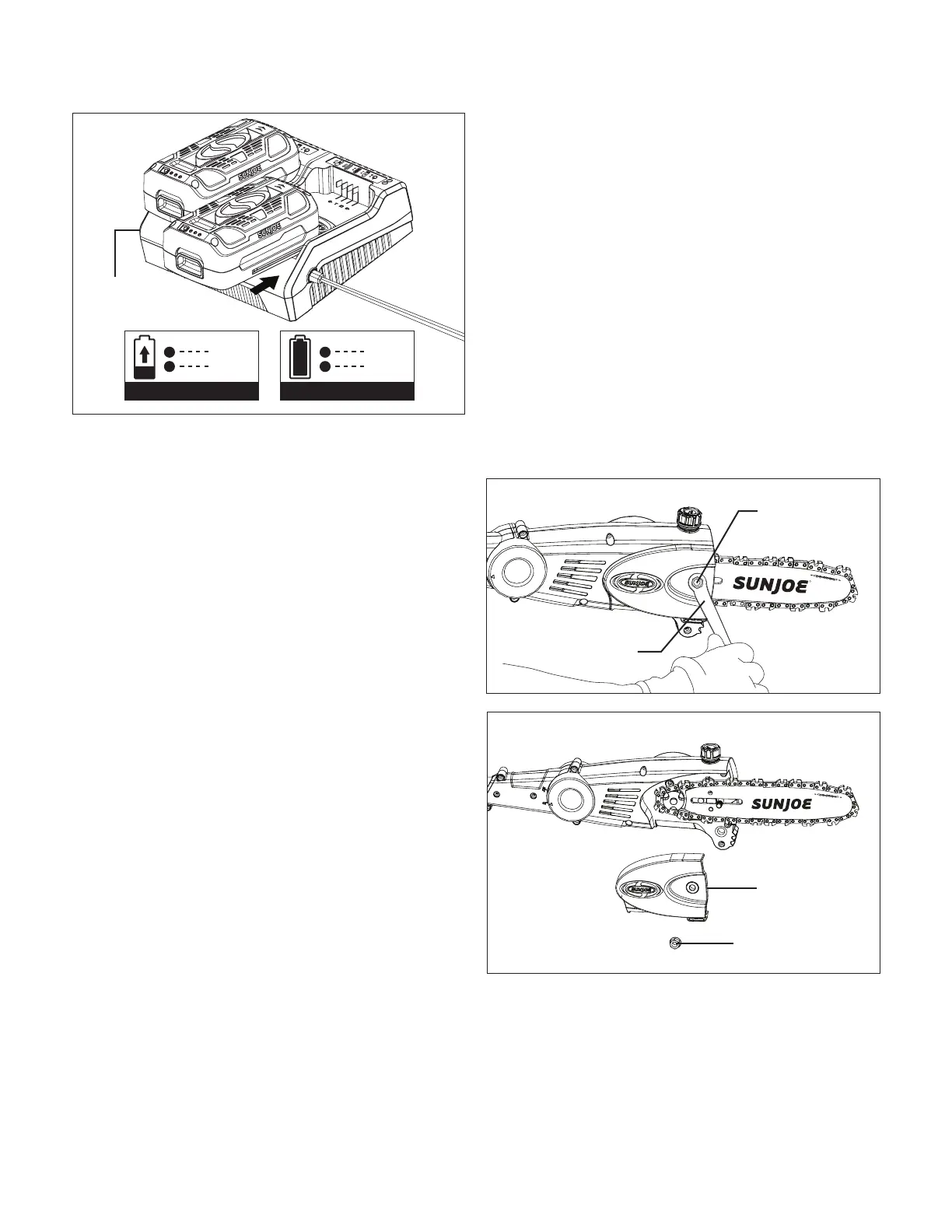 SUNJOE
SUNJOE
SUNJOE
SUNJOE
SUNJOE
SUNJOE