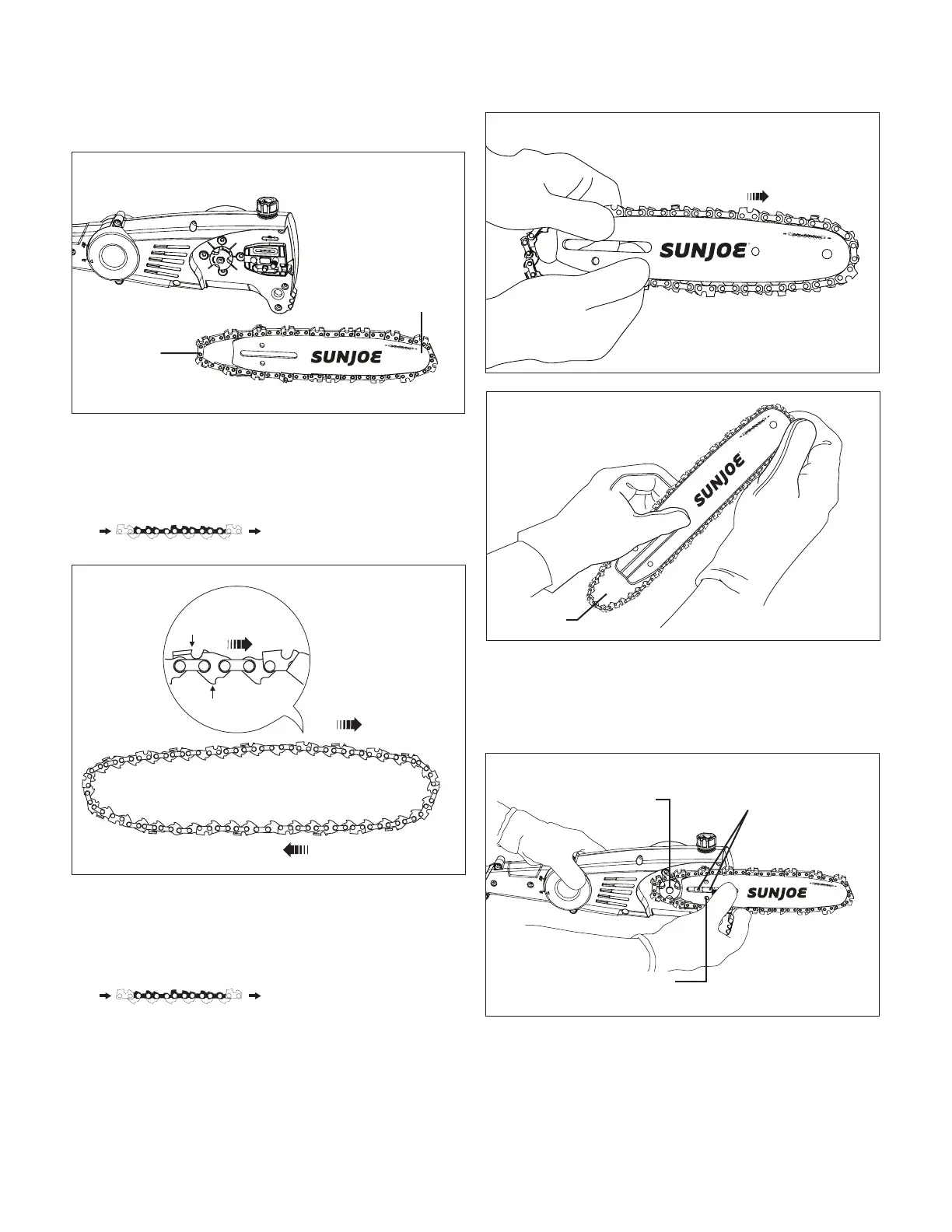 SUNJOE

SUNJOE

SUNJOE

SUNJOE