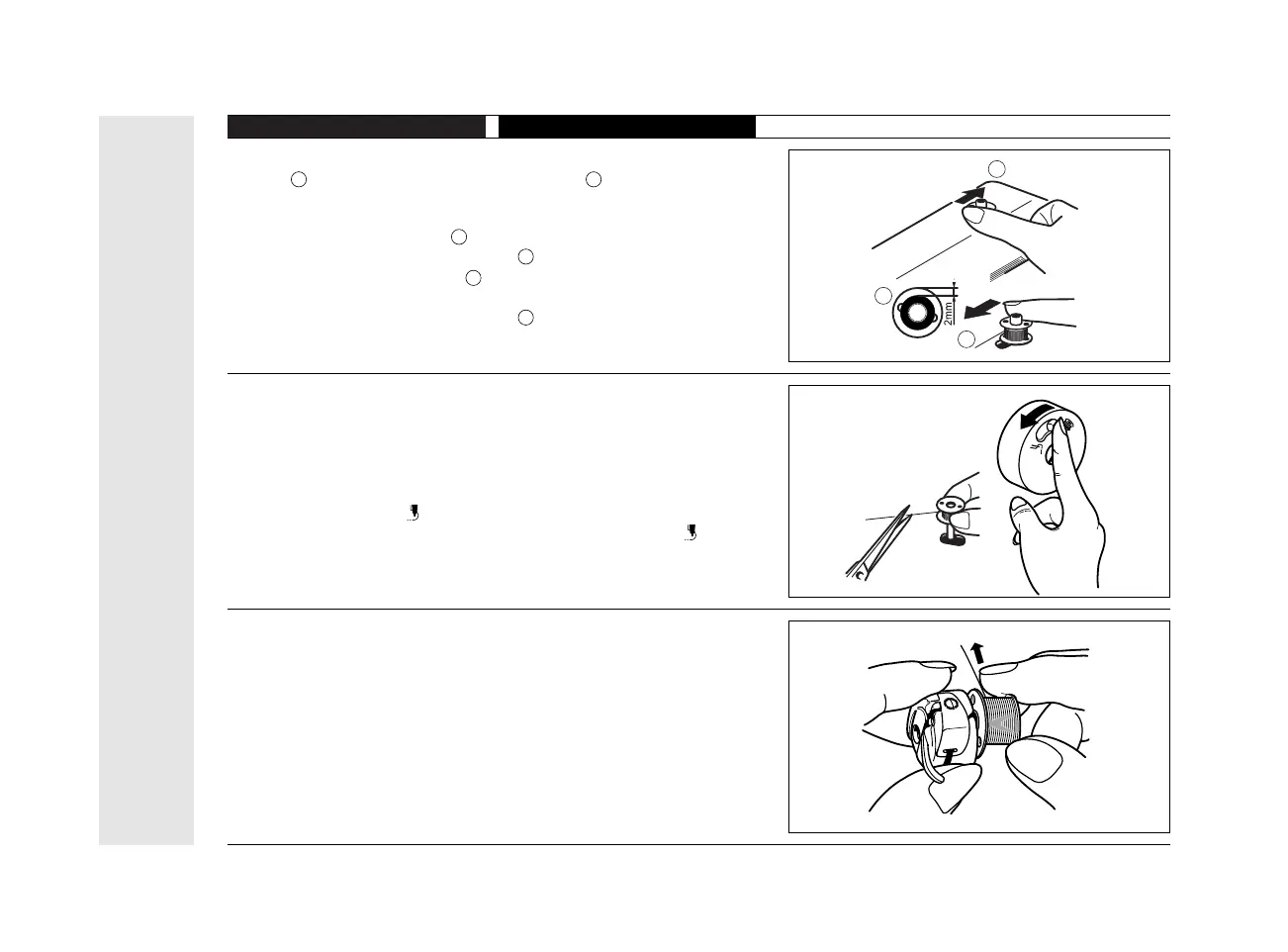 2mm