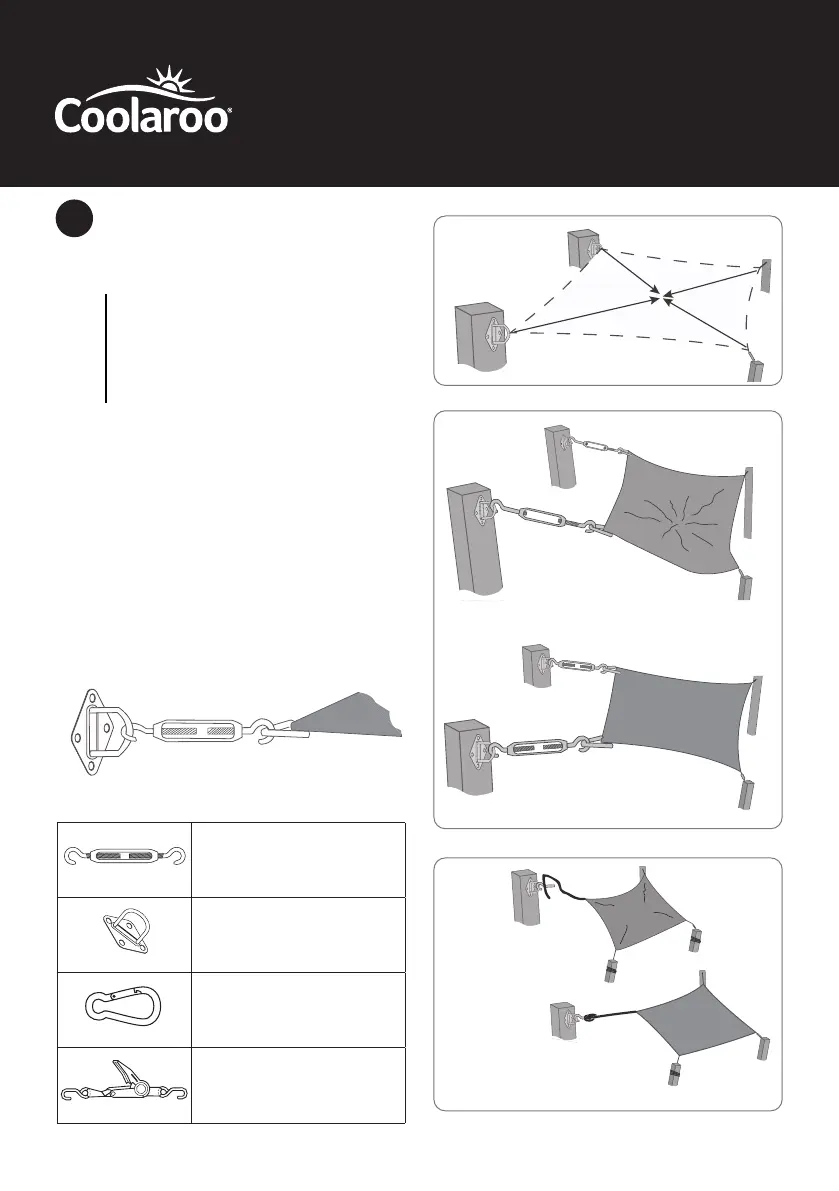 Coolaroo®