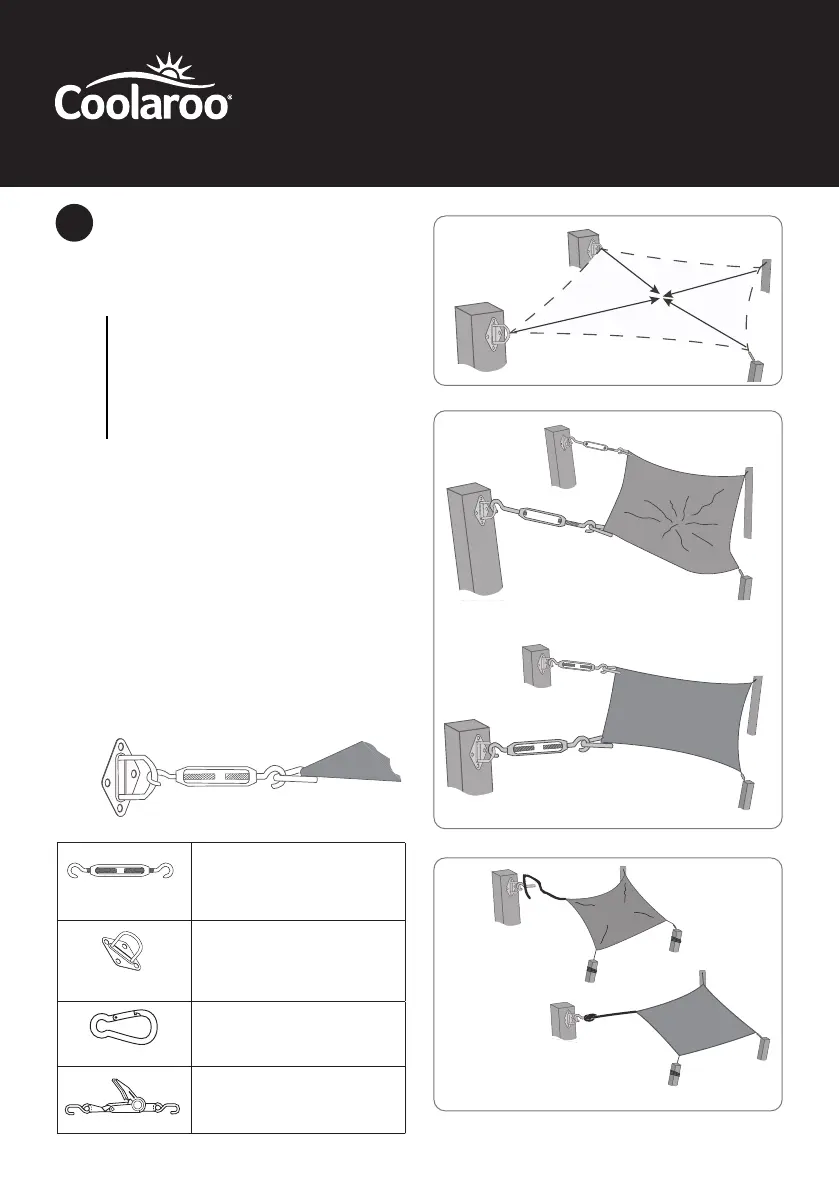 Coolaroo®