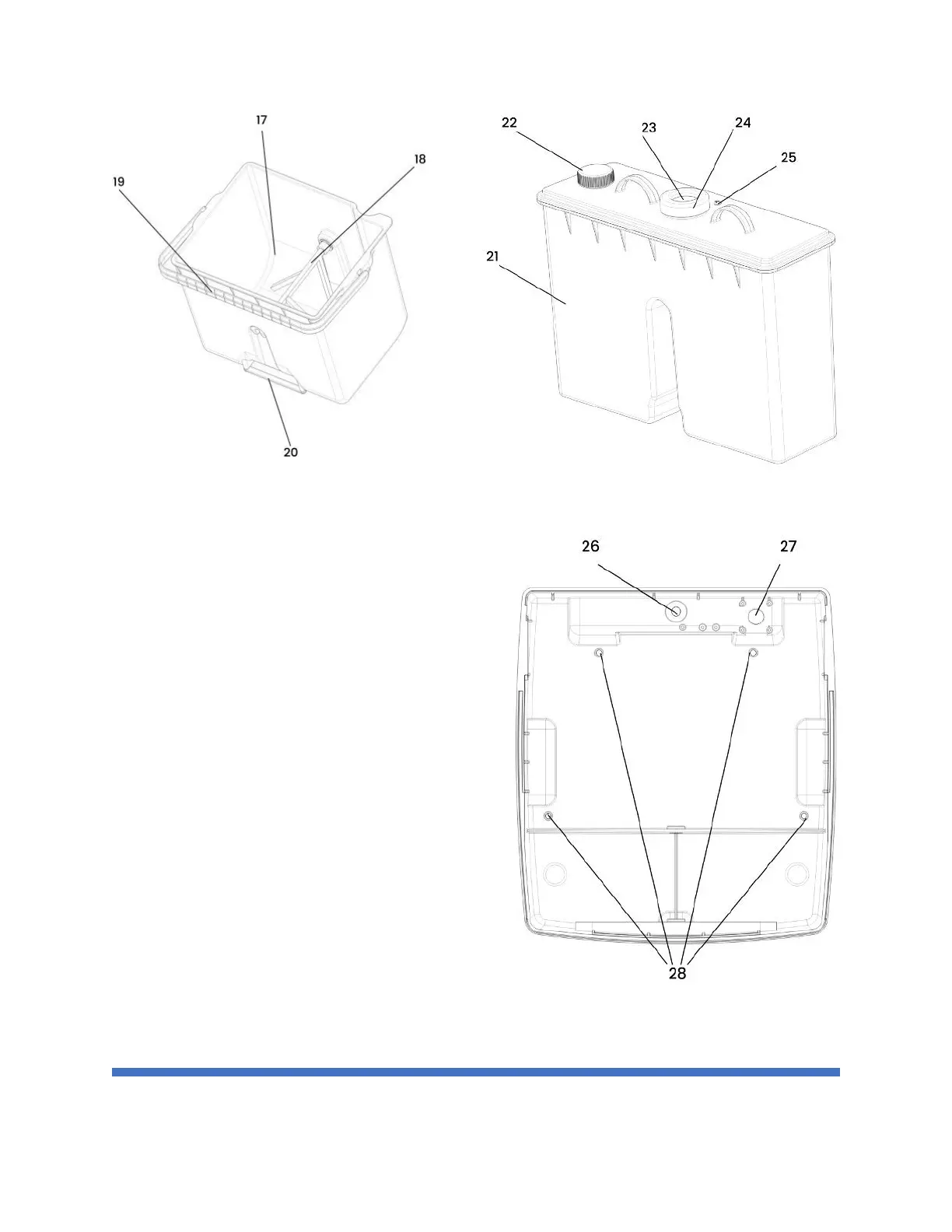 17
18
19
20
22
23
24
25
21
26
27
28