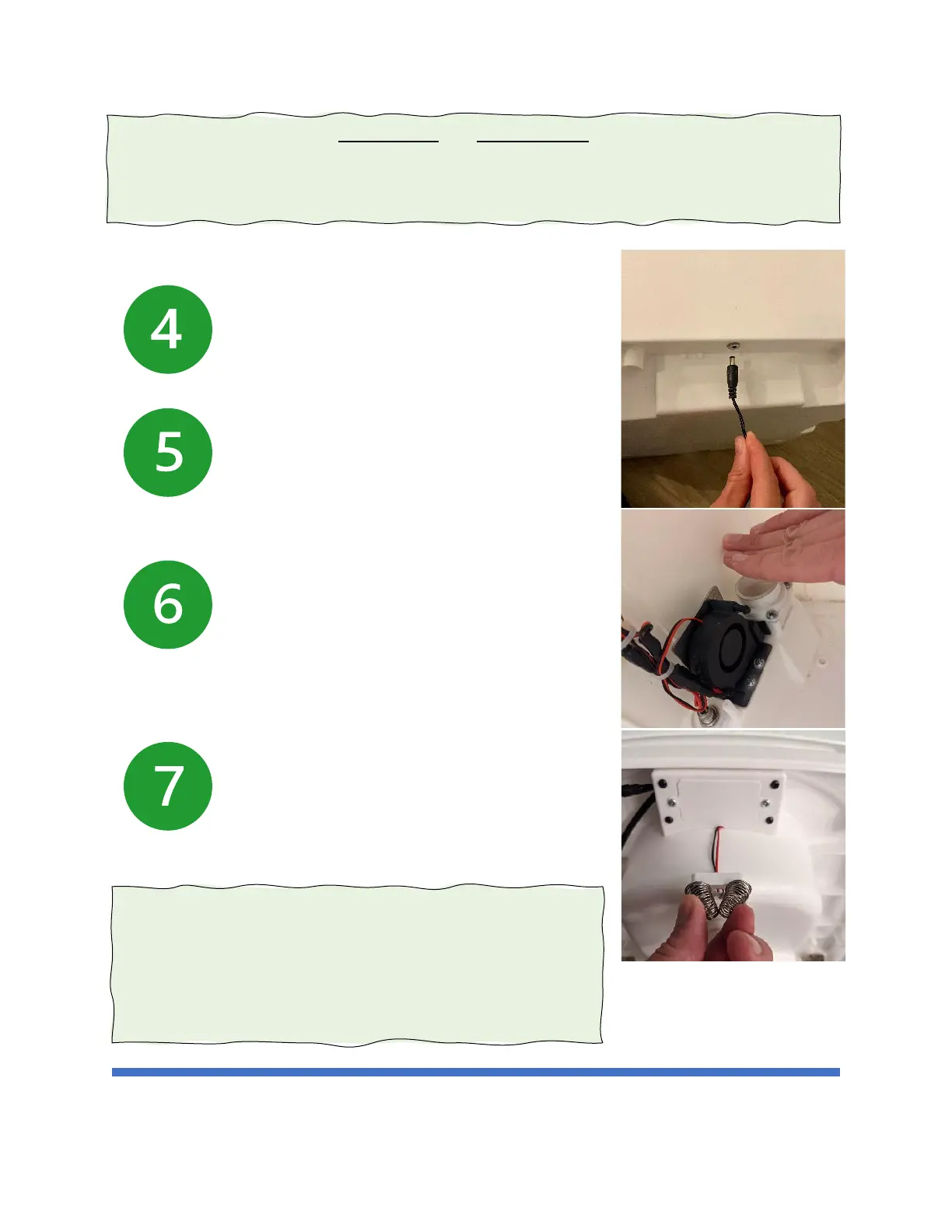 4

5

6

7