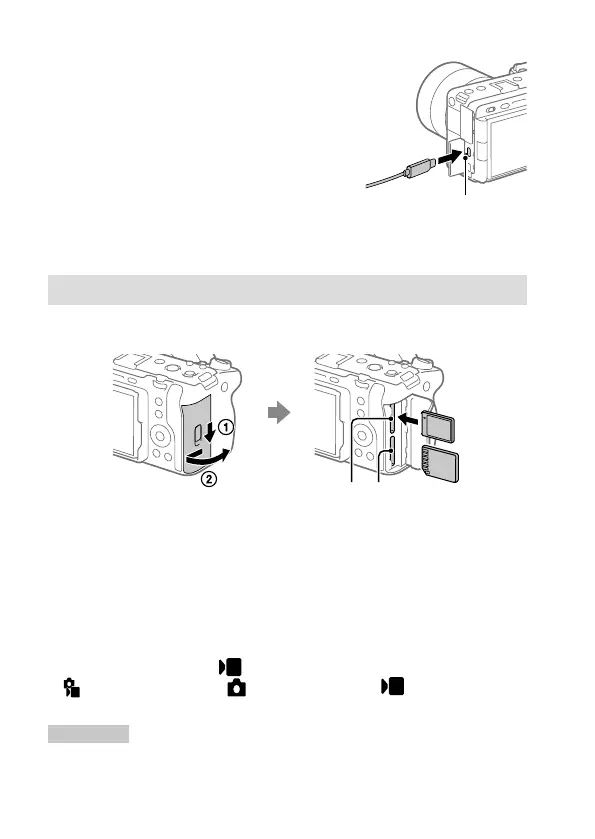 ①

②