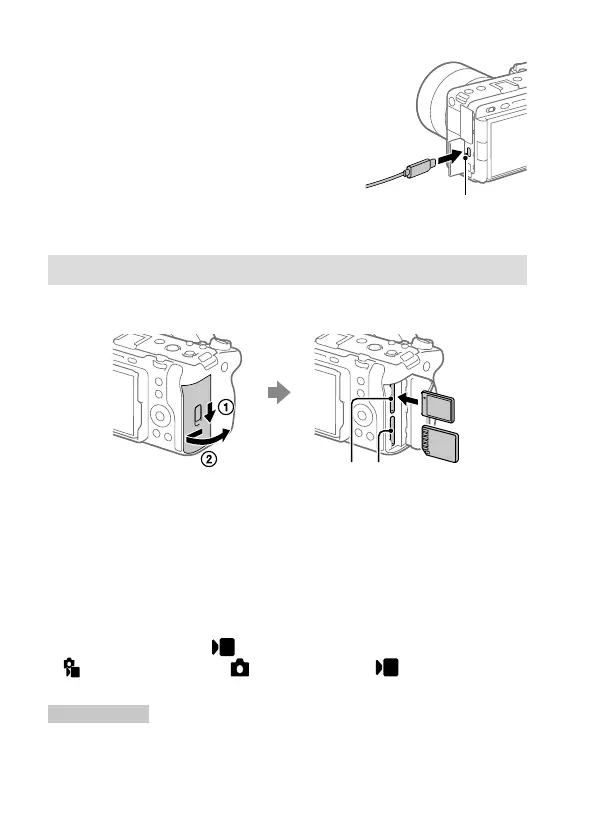 ①

②