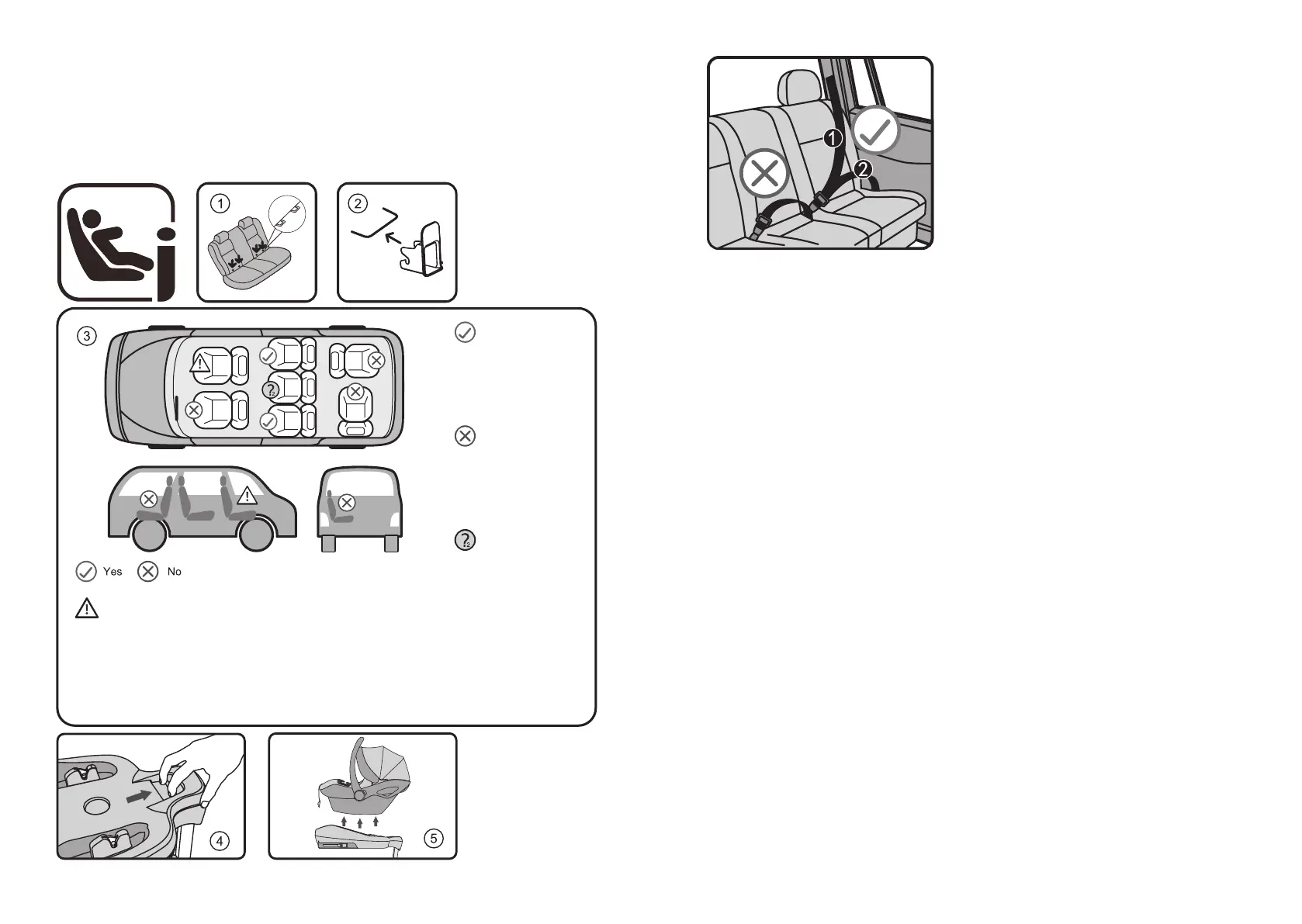 1

2

3

Yes No

4

5

1

2