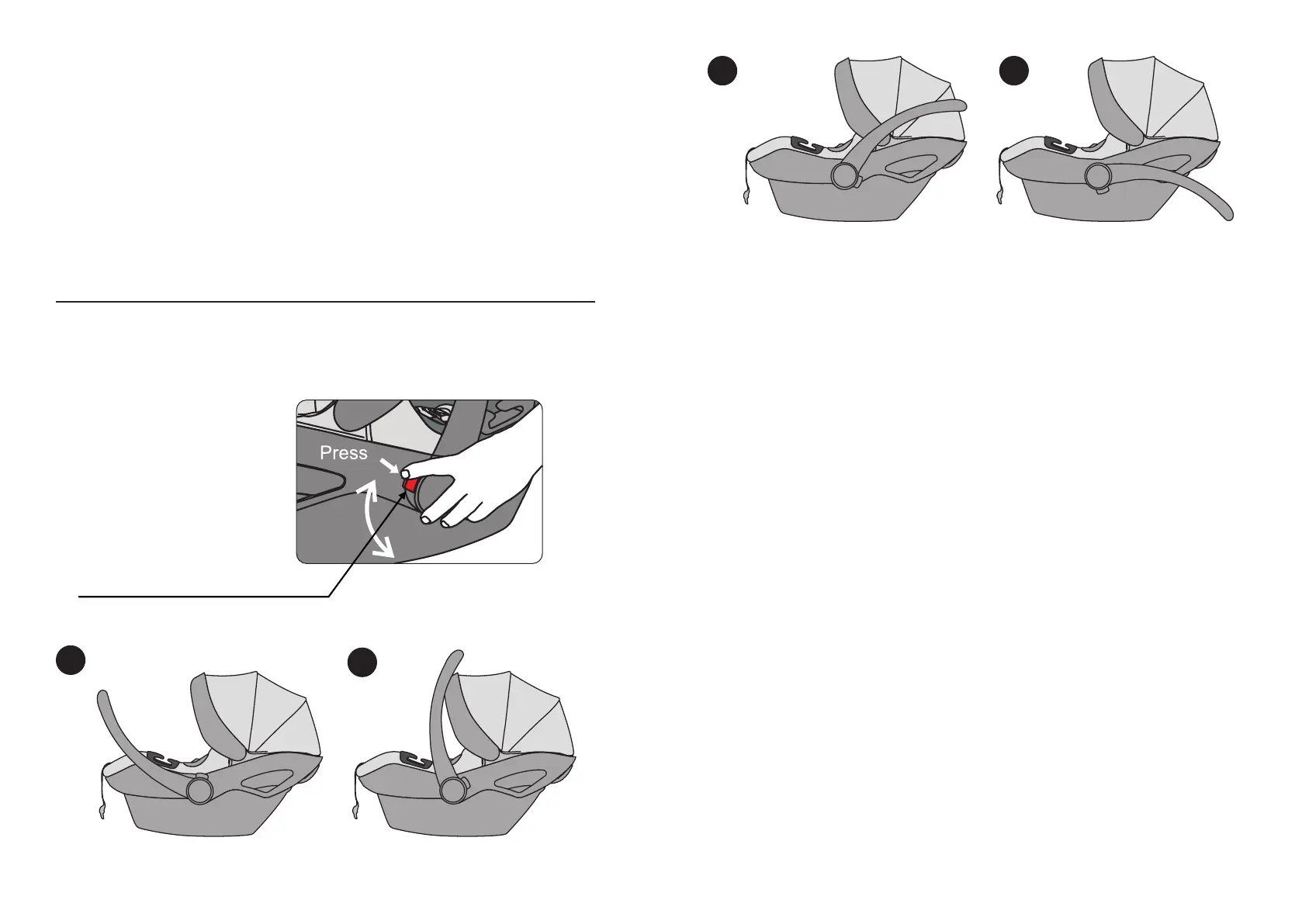 Press