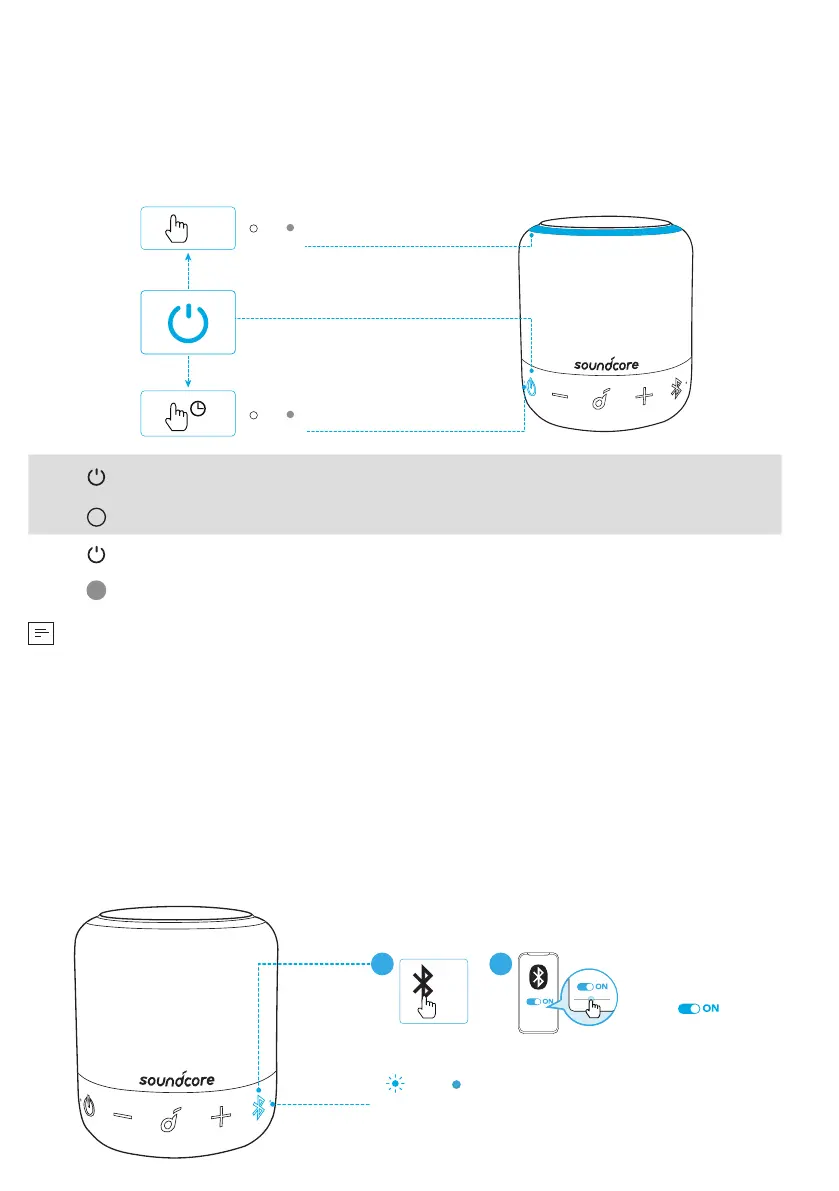 soundcore

ON

ON

ON

soundcore