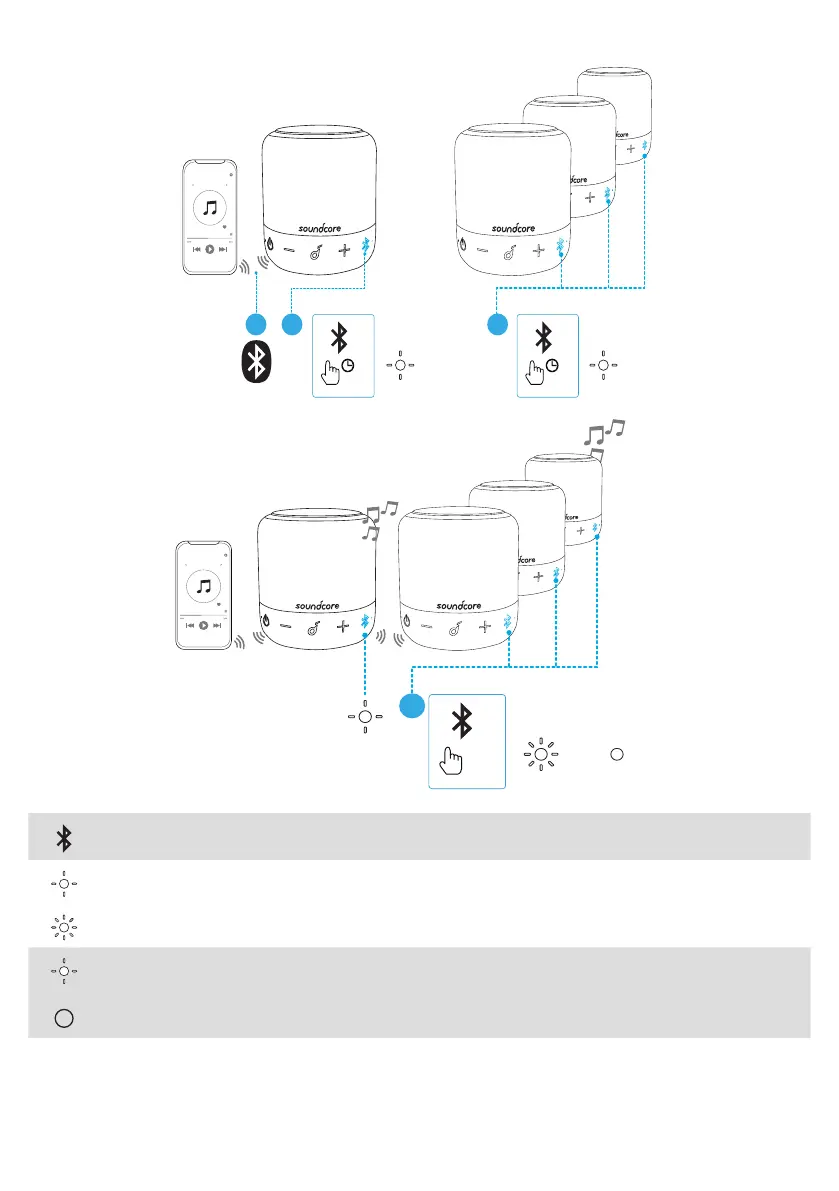 soundcore

soundcore

soundcore

soundcore