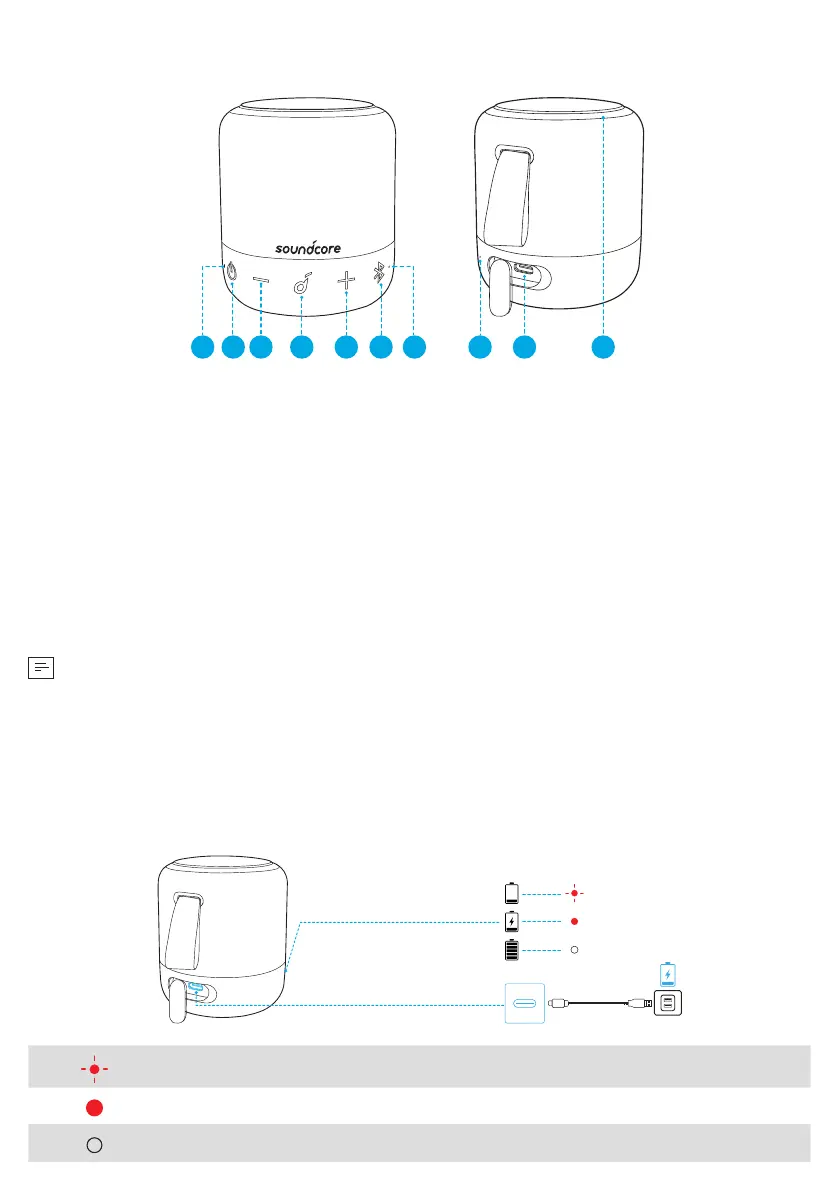 soundcore