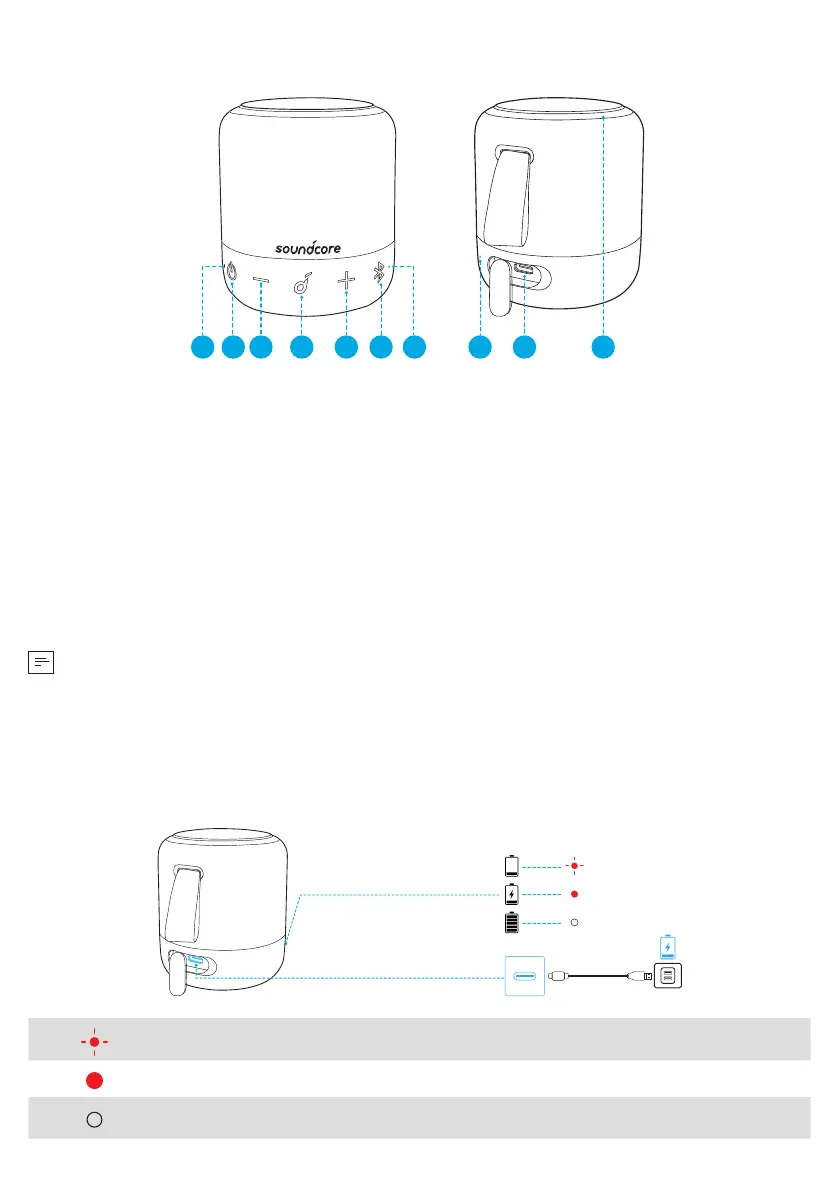 soundcore